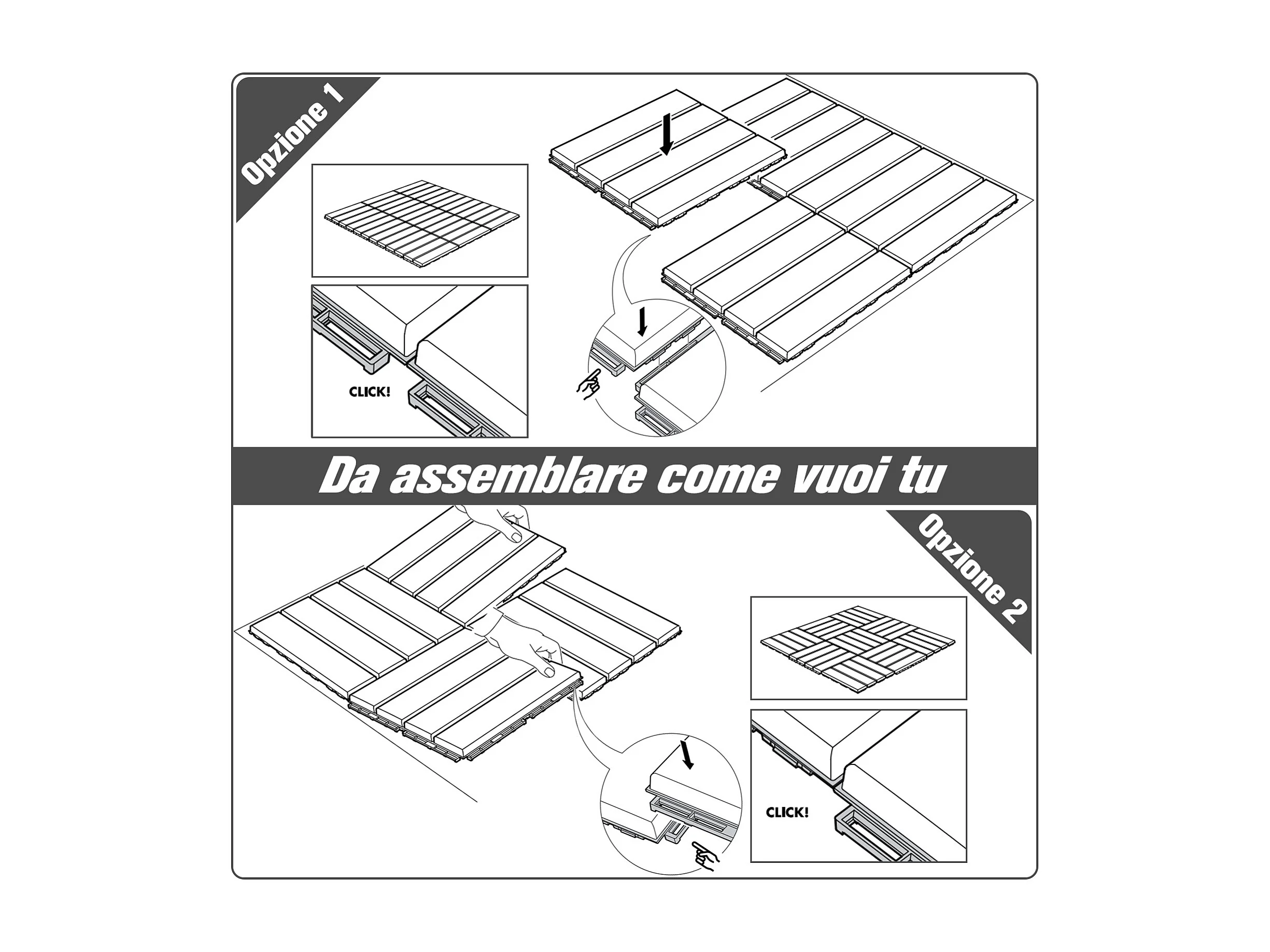 Opzione 1

CLICK!

Da assemblare come vuoi tu

Opzione 2

CLICK!