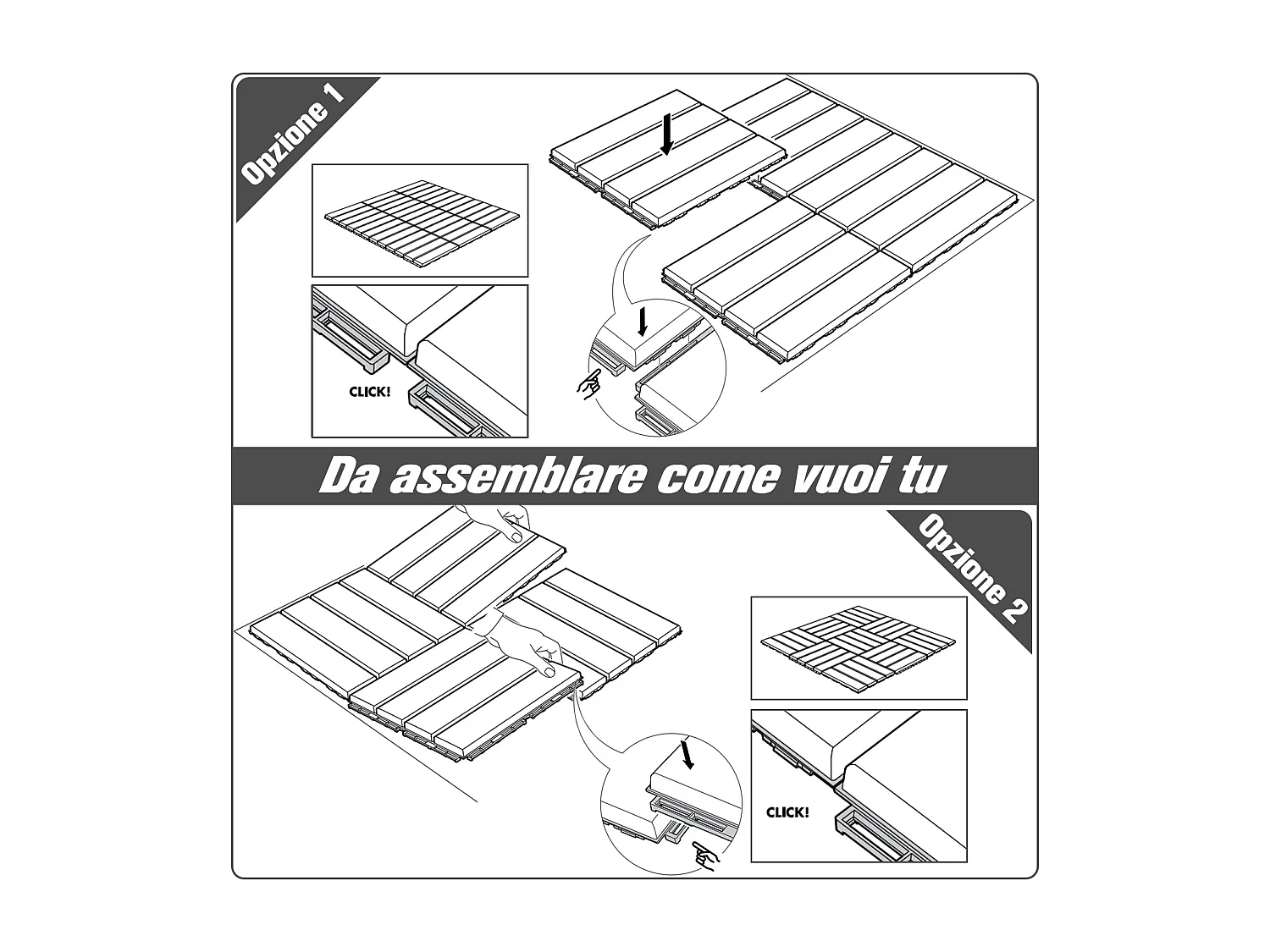 Opzione 1

CLICK!

Da assemblare come vuoi tu

Opzione 2

CLICK!