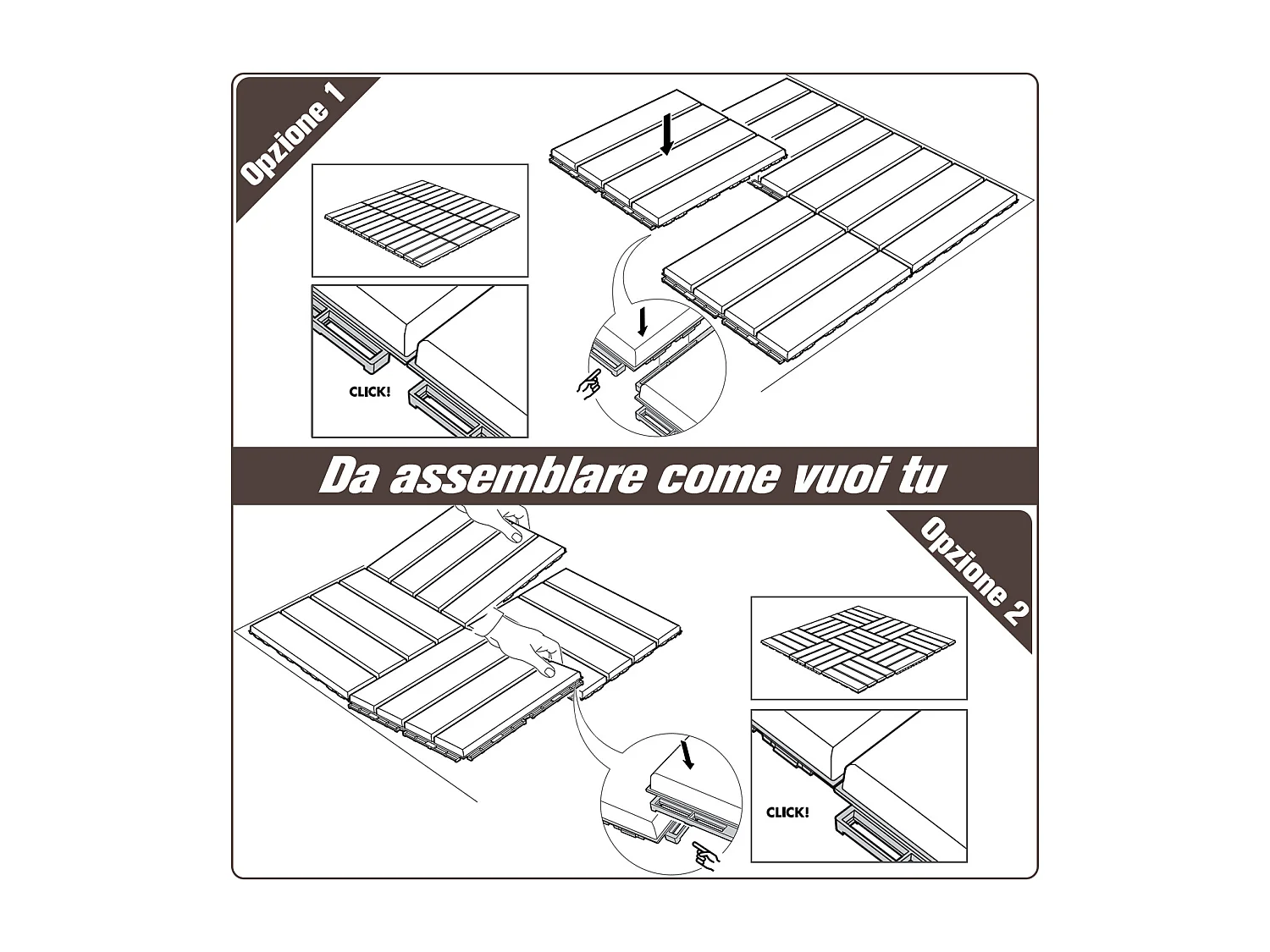 Opzione 1

CLICK!

Da assemblare come vuoi tu

Opzione 2

CLICK!