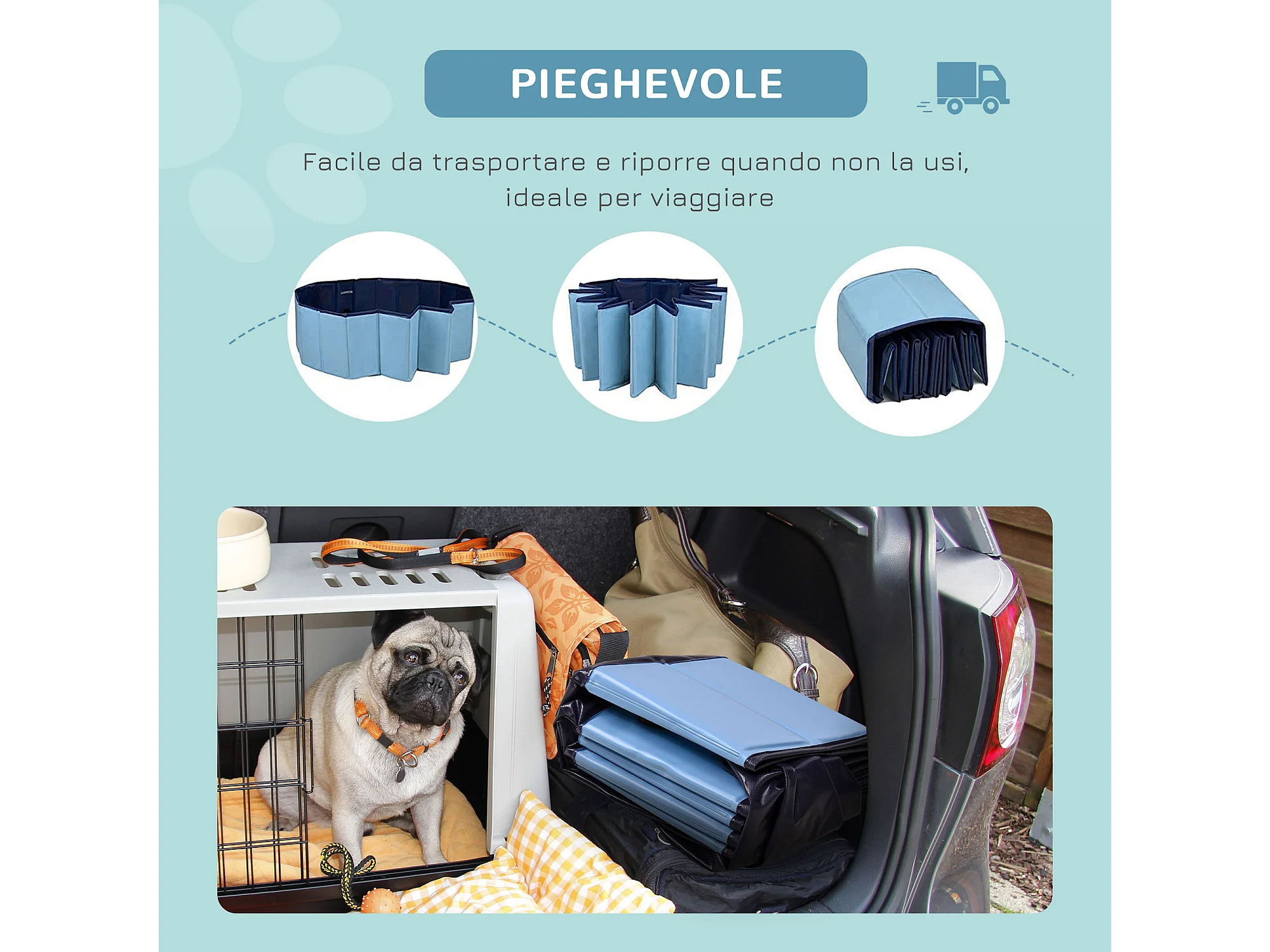 PIEGHEVOLE

Facile da trasportare e riporre quando non la usi, ideale per viaggiare