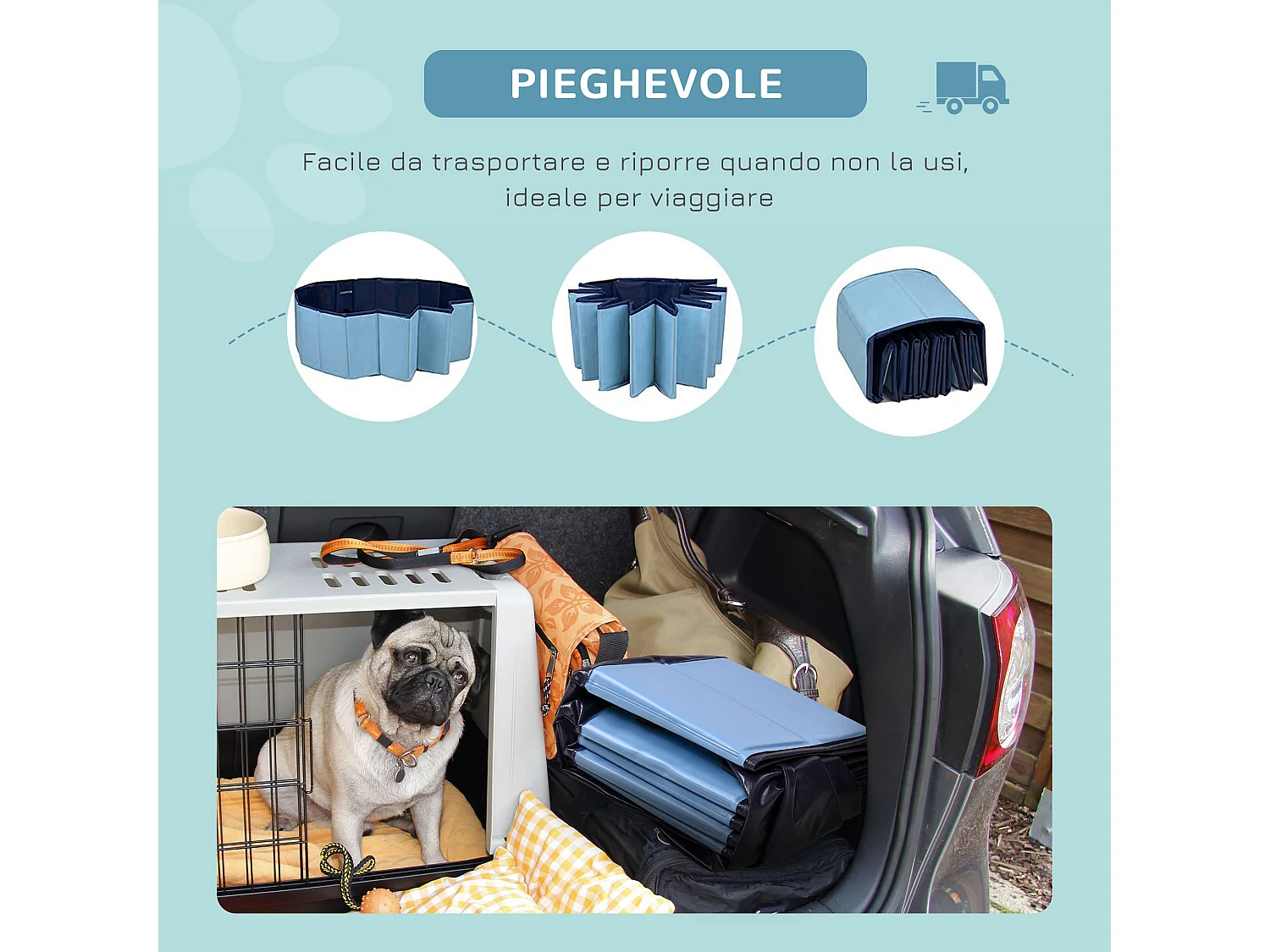 PIEGHEVOLE

Facile da trasportare e riporre quando non la usi, ideale per viaggiare