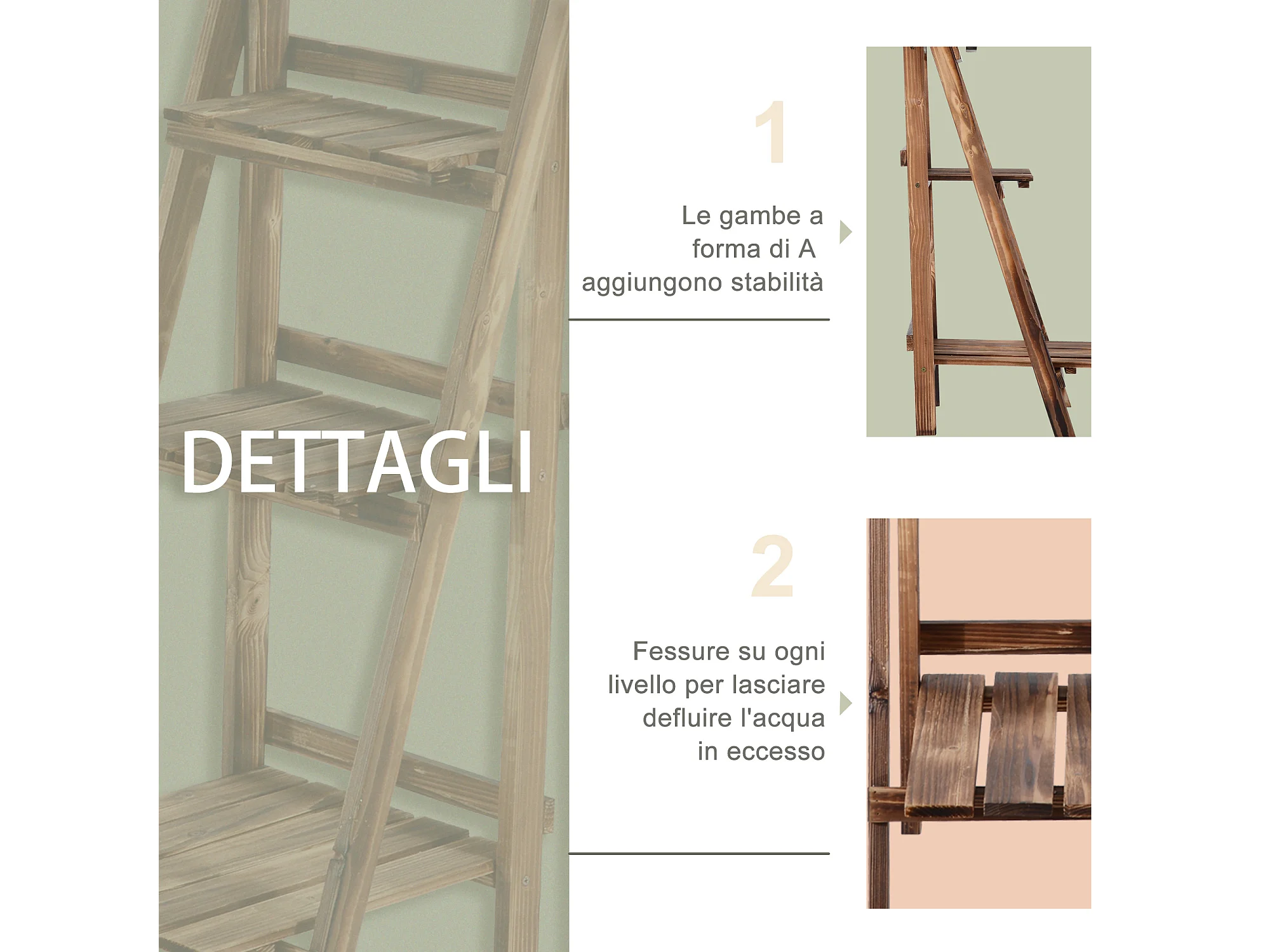 DETTAGLI

1

Le gambe a forma di A aggiungono stabilità

2

Fessure su ogni livello per lasciare defluire l'acqua in eccesso