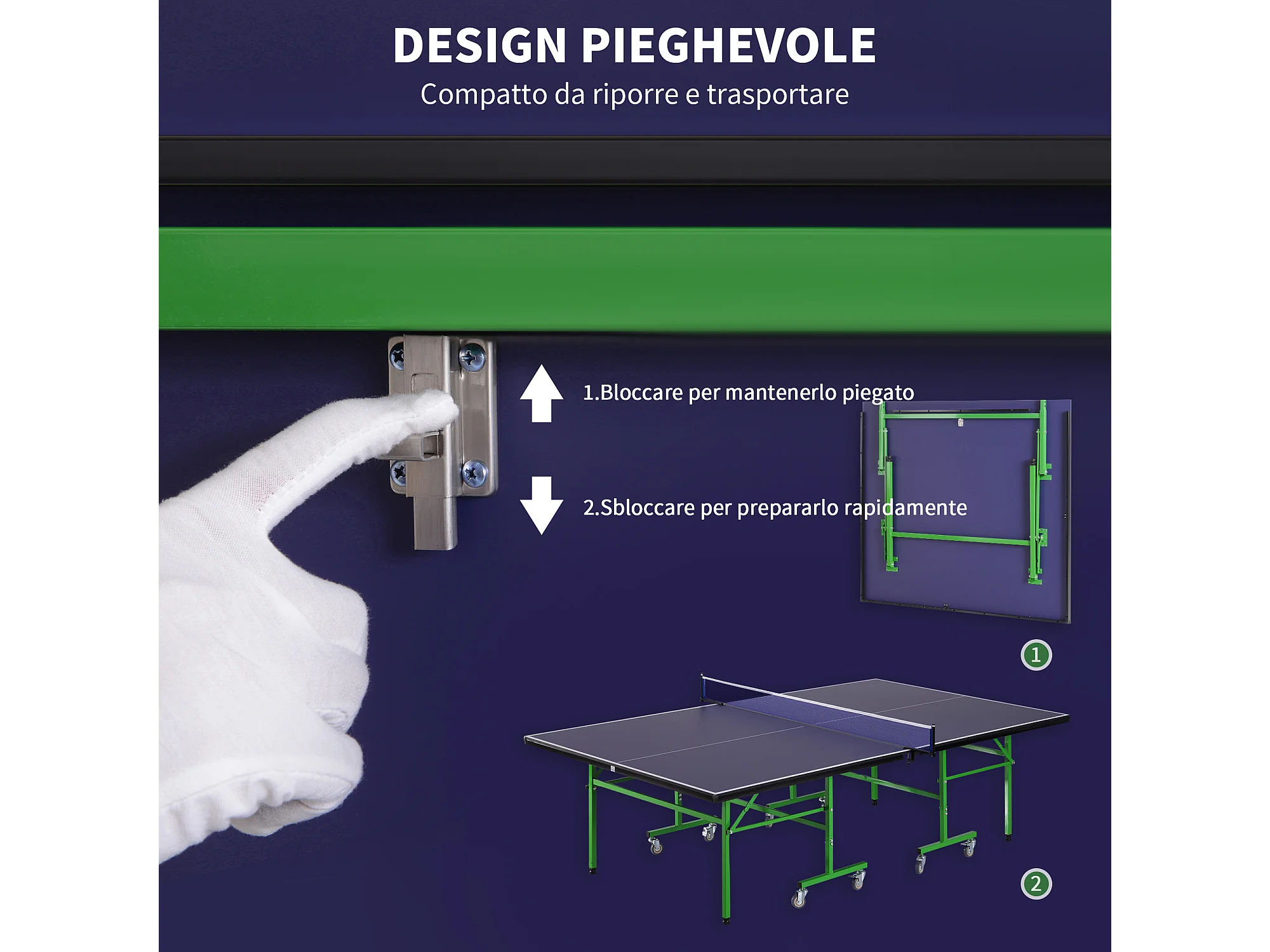 DESIGN PIEGHEVOLE
Compatto da riporre e trasportare

1.Bloccare per mantenerlo piegato

2.Sbloccare per prepararlo rapidamente

1

2