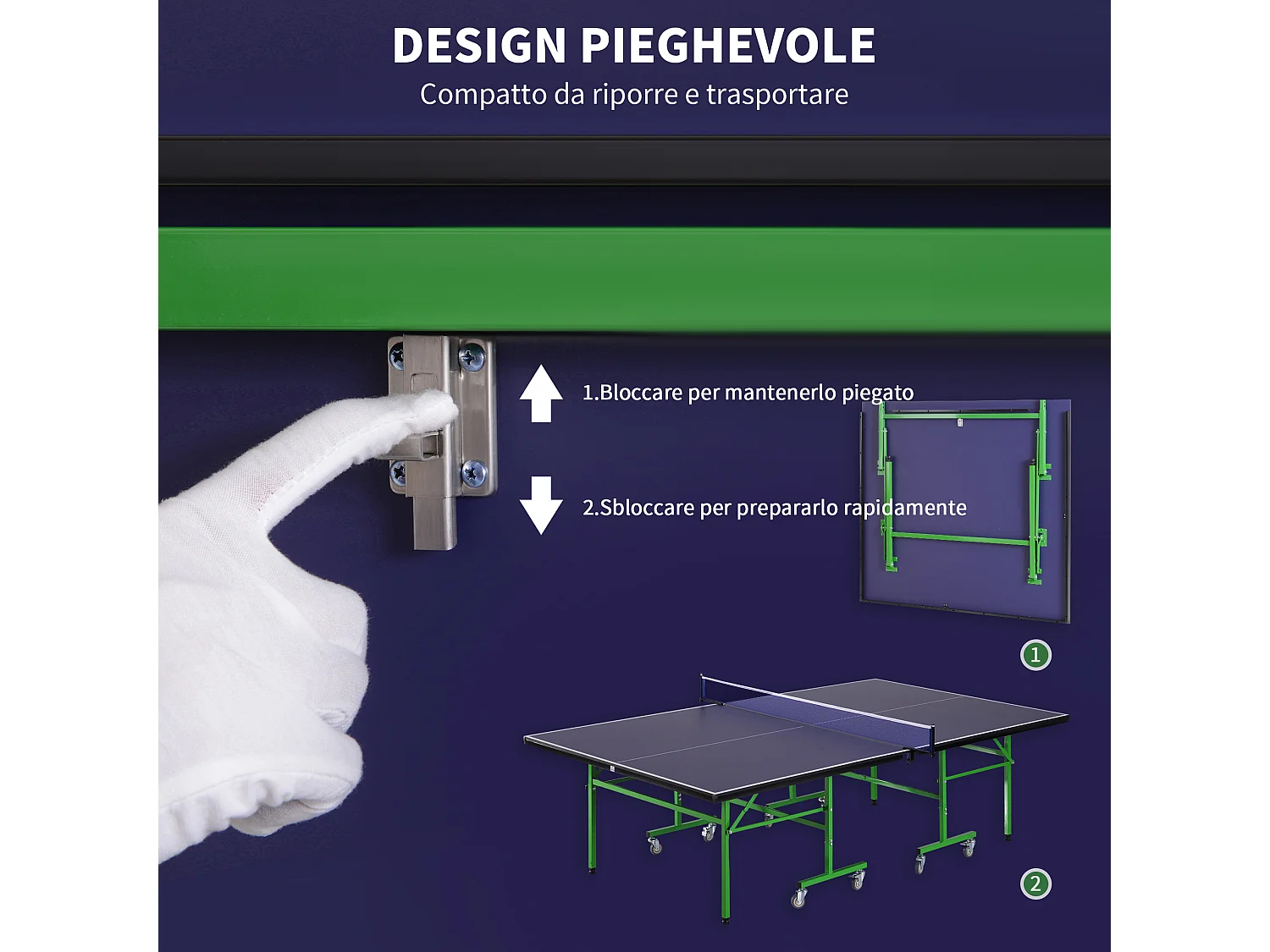 DESIGN PIEGHEVOLE
Compatto da riporre e trasportare

1.Bloccare per mantenerlo piegato

2.Sbloccare per prepararlo rapidamente

1

2