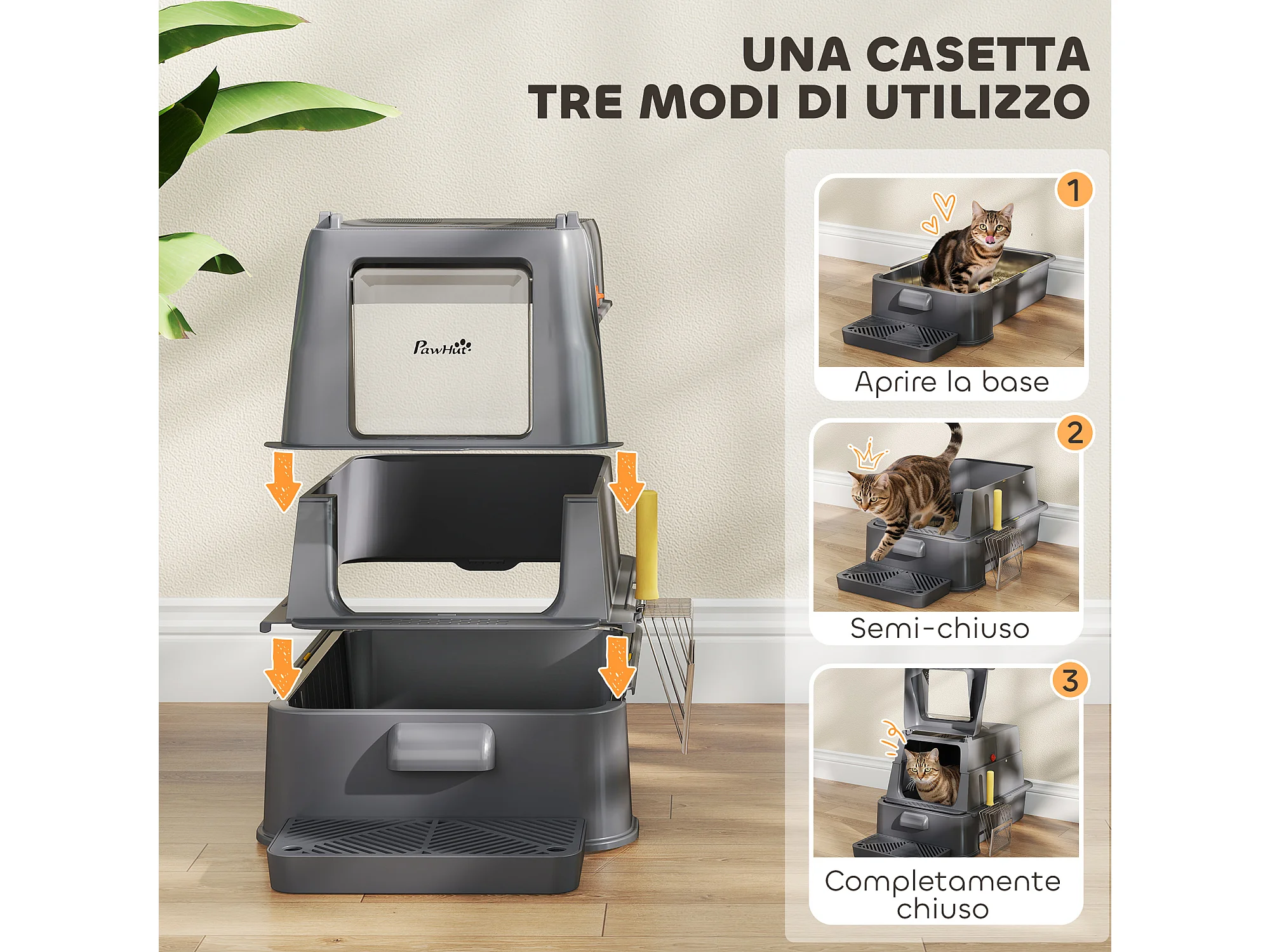 UNA CASETTA
TRE MODI DI UTILIZZO

PawHut

1
Aprire la base

2
Semi-chiuso

3
Completamente chiuso