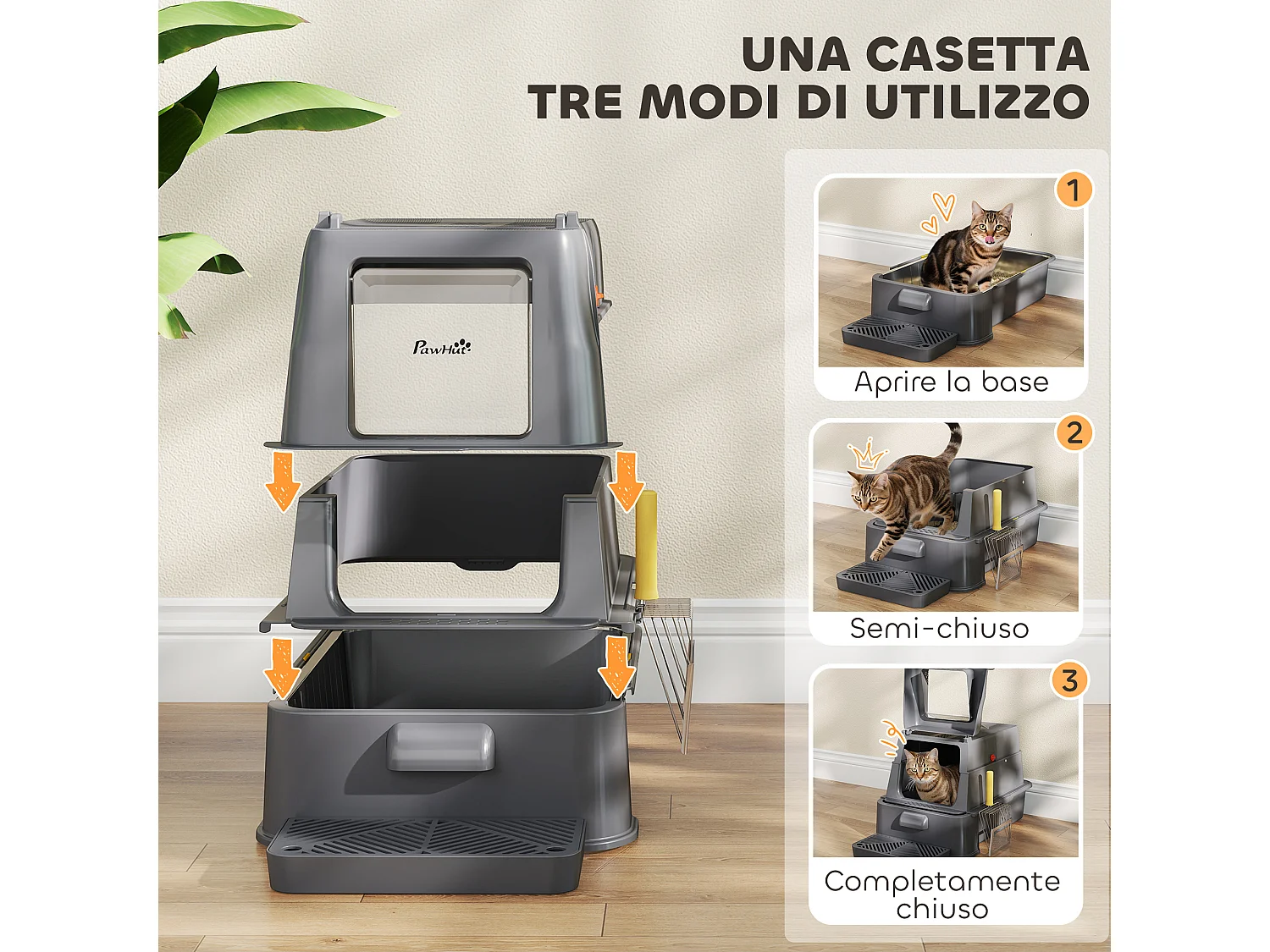 UNA CASETTA
TRE MODI DI UTILIZZO

PawHut

1
Aprire la base

2
Semi-chiuso

3
Completamente chiuso