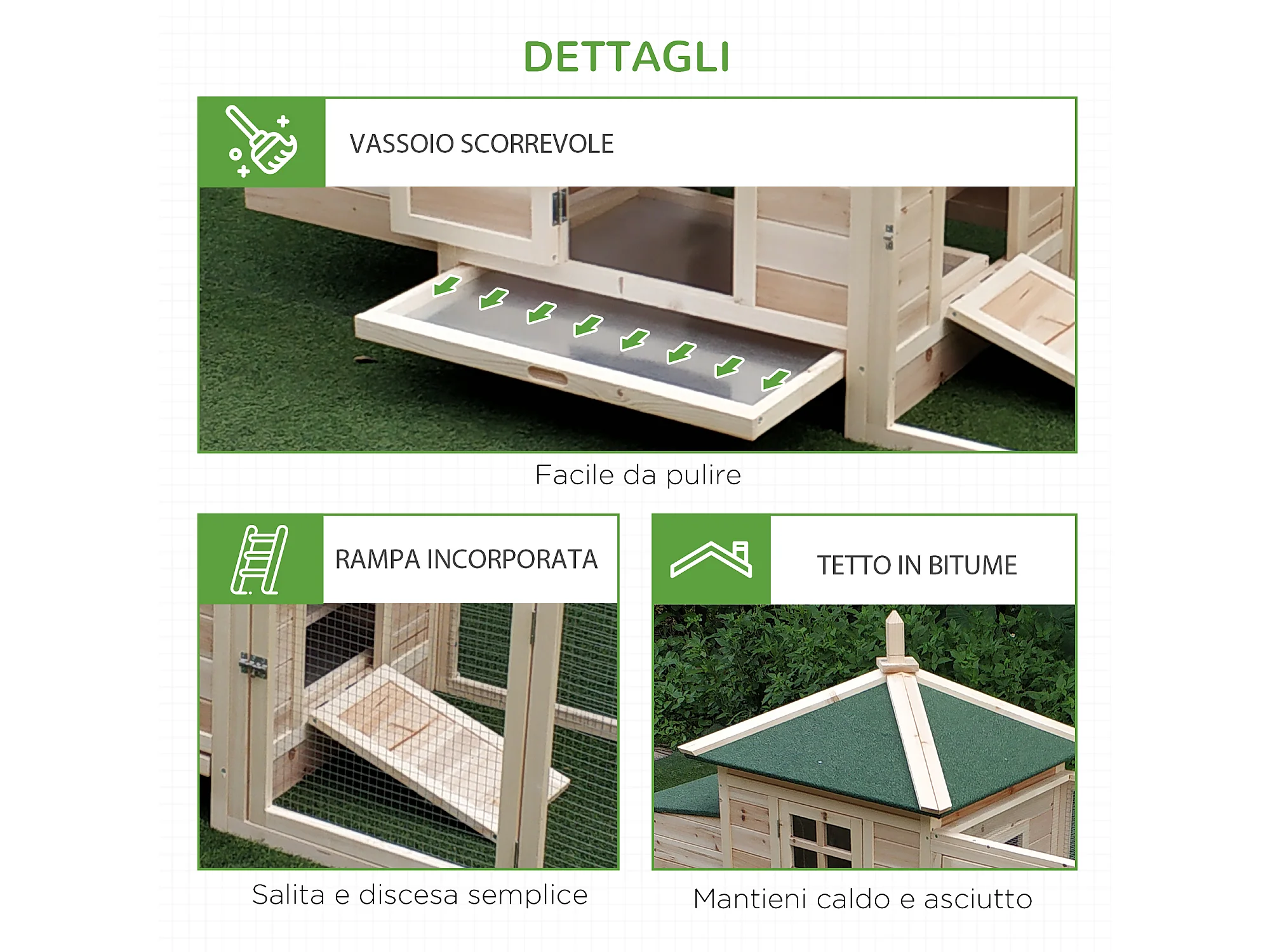 DETTAGLI

VASSOIO SCORREVOLE

Facile da pulire

RAMPA INCORPORATA

Salita e discesa semplice

TETTO IN BITUME

Mantieni caldo e asciutto