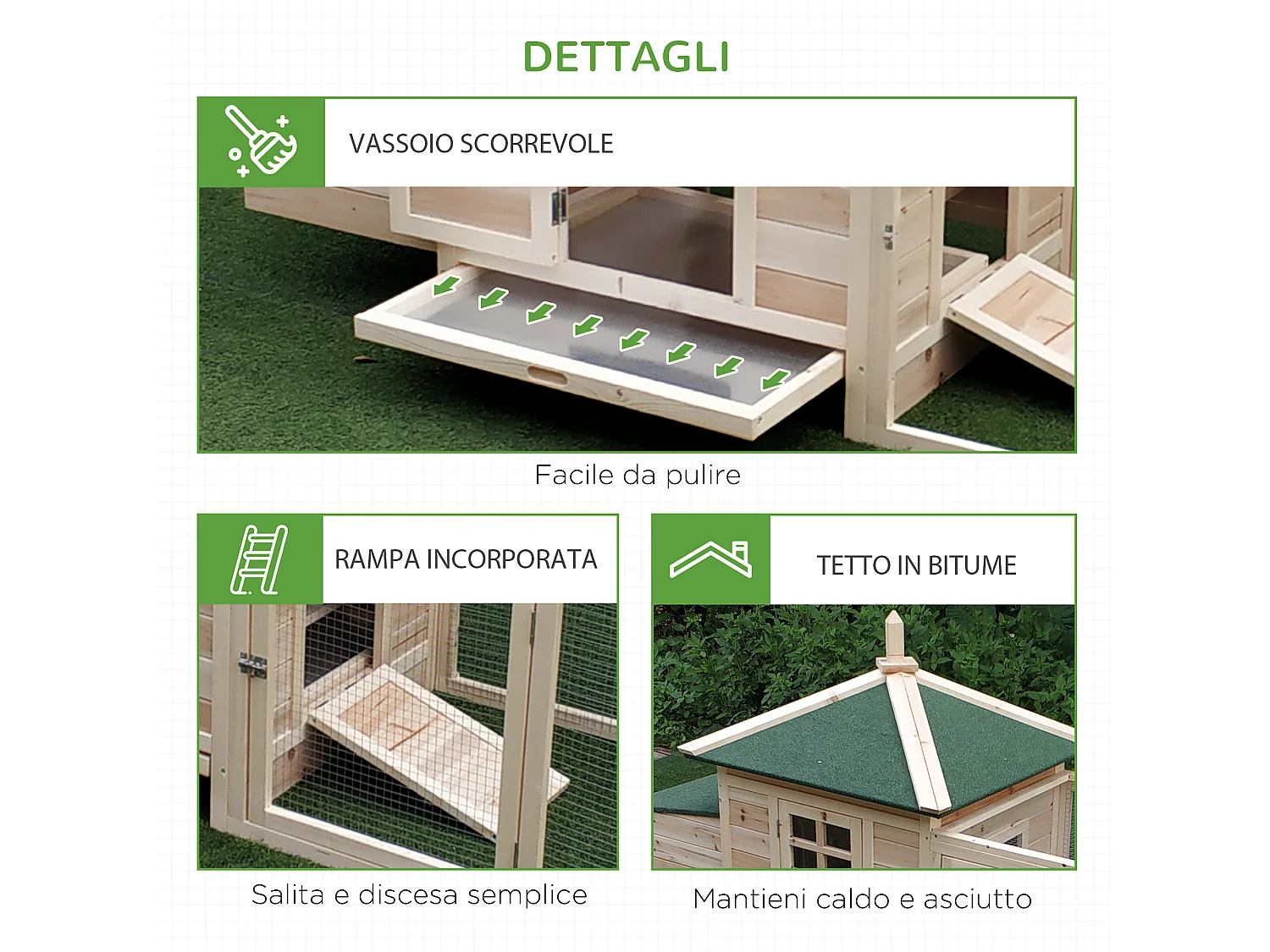 DETTAGLI

VASSOIO SCORREVOLE

Facile da pulire

RAMPA INCORPORATA

Salita e discesa semplice

TETTO IN BITUME

Mantieni caldo e asciutto