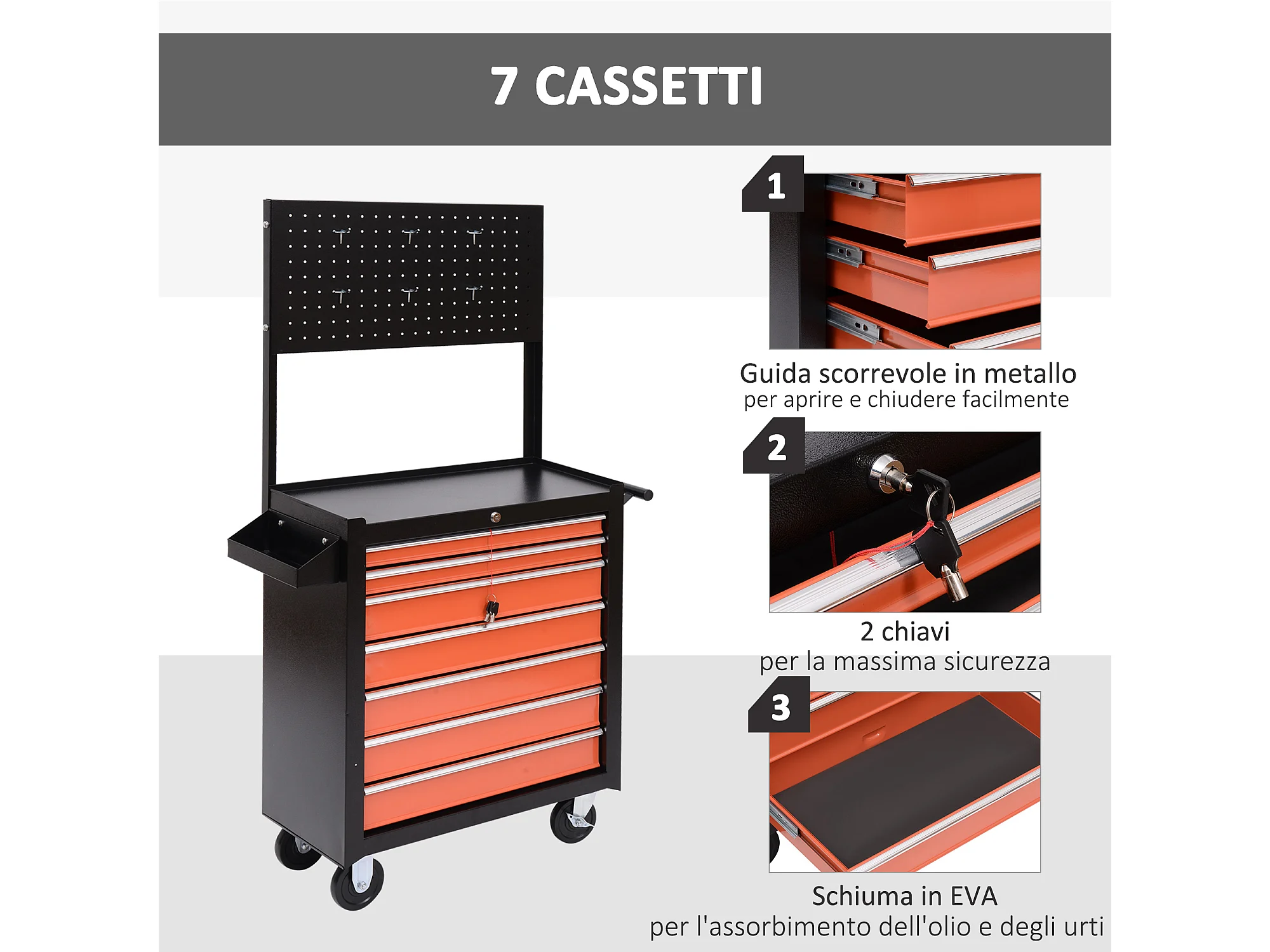 7 CASSETTI

1

Guida scorrevole in metallo
per aprire e chiudere facilmente

2

2 chiavi
per la massima sicurezza

3

Schiuma in EVA
per l'assorbimento dell'olio e degli urti