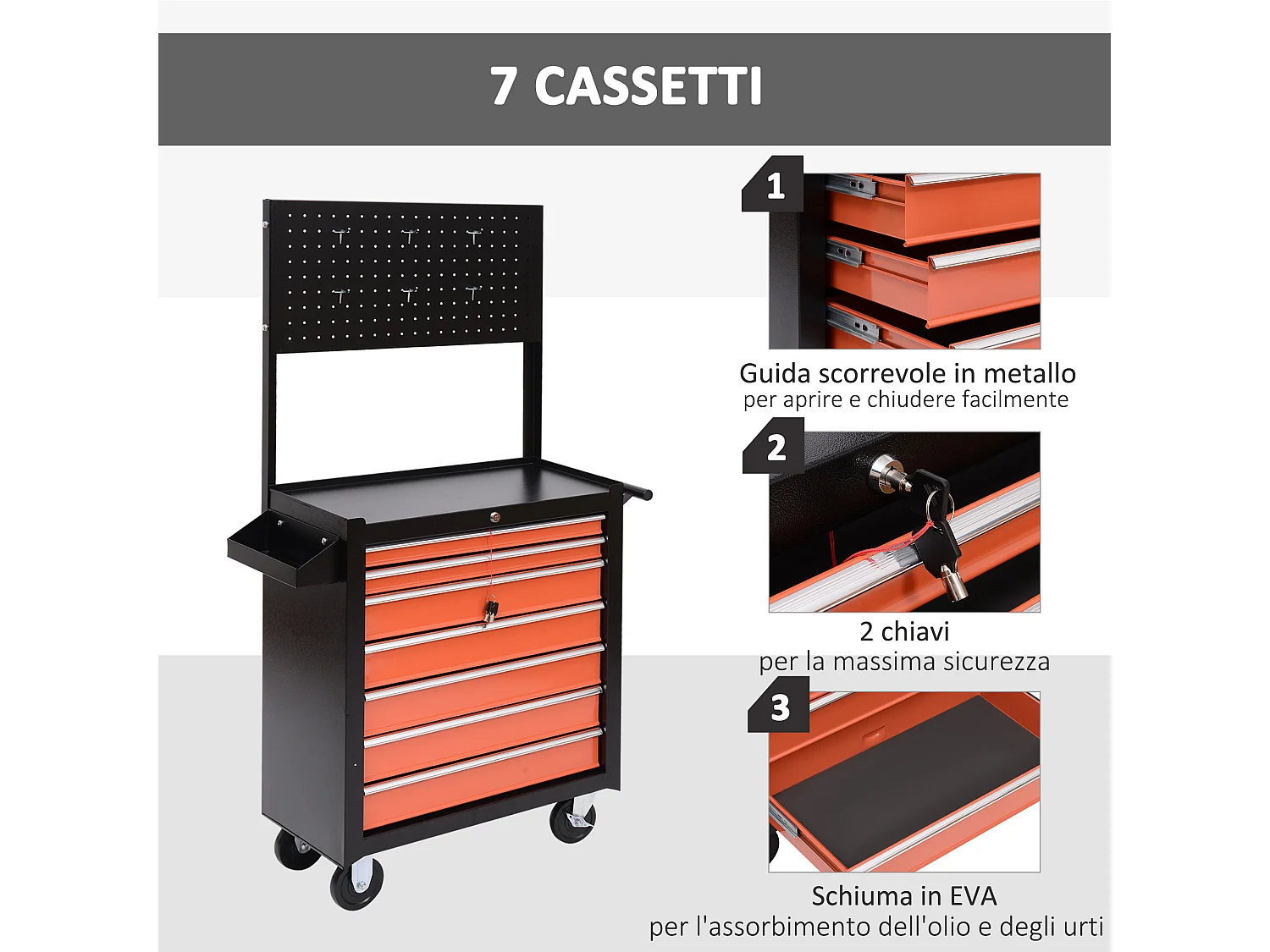 7 CASSETTI

1

Guida scorrevole in metallo
per aprire e chiudere facilmente

2

2 chiavi
per la massima sicurezza

3

Schiuma in EVA
per l'assorbimento dell'olio e degli urti