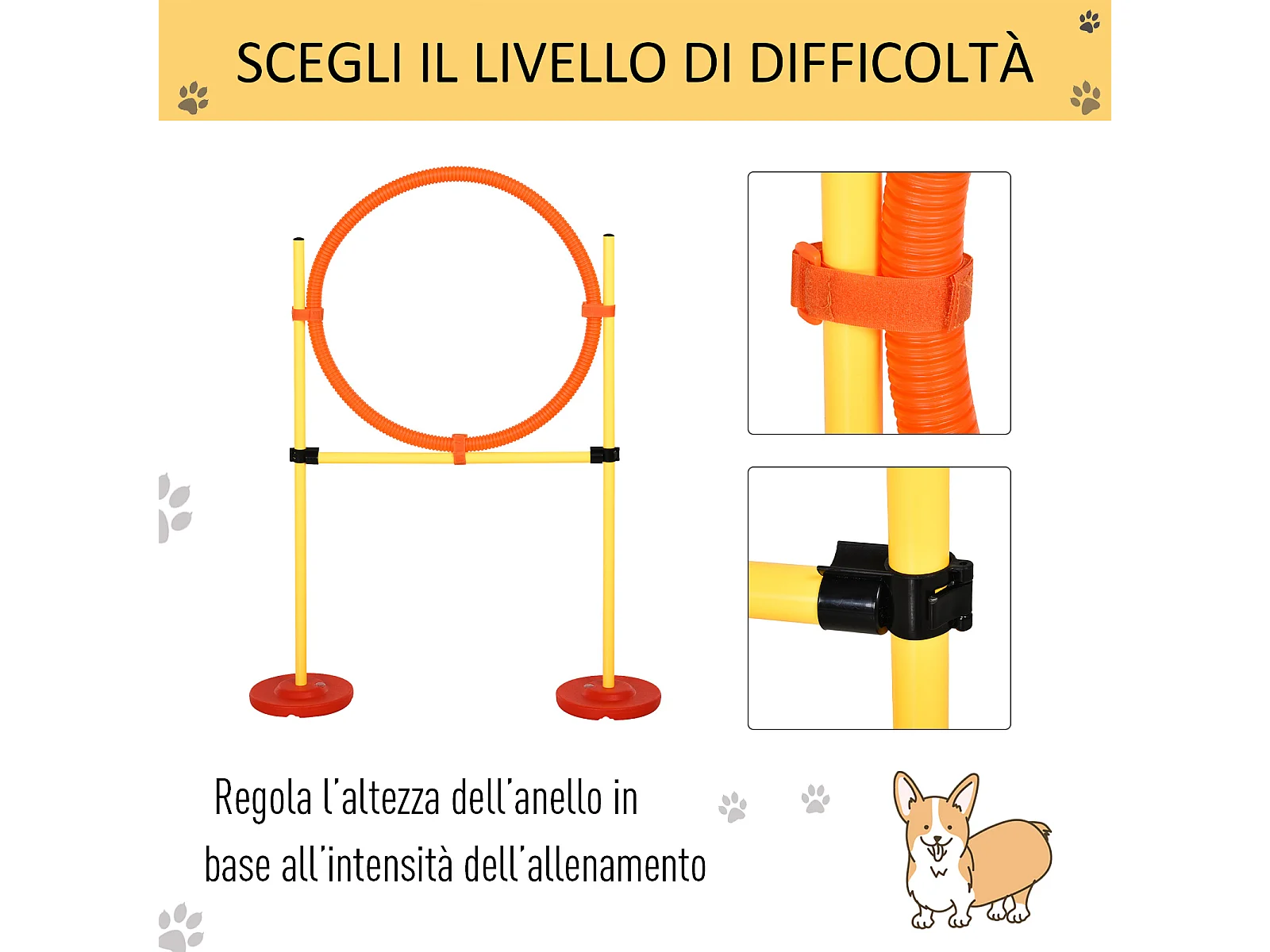 SCEGLI IL LIVELLO DI DIFFICOLTÀ

Regola l'altezza dell'anello in base all'intensità dell'allenamento