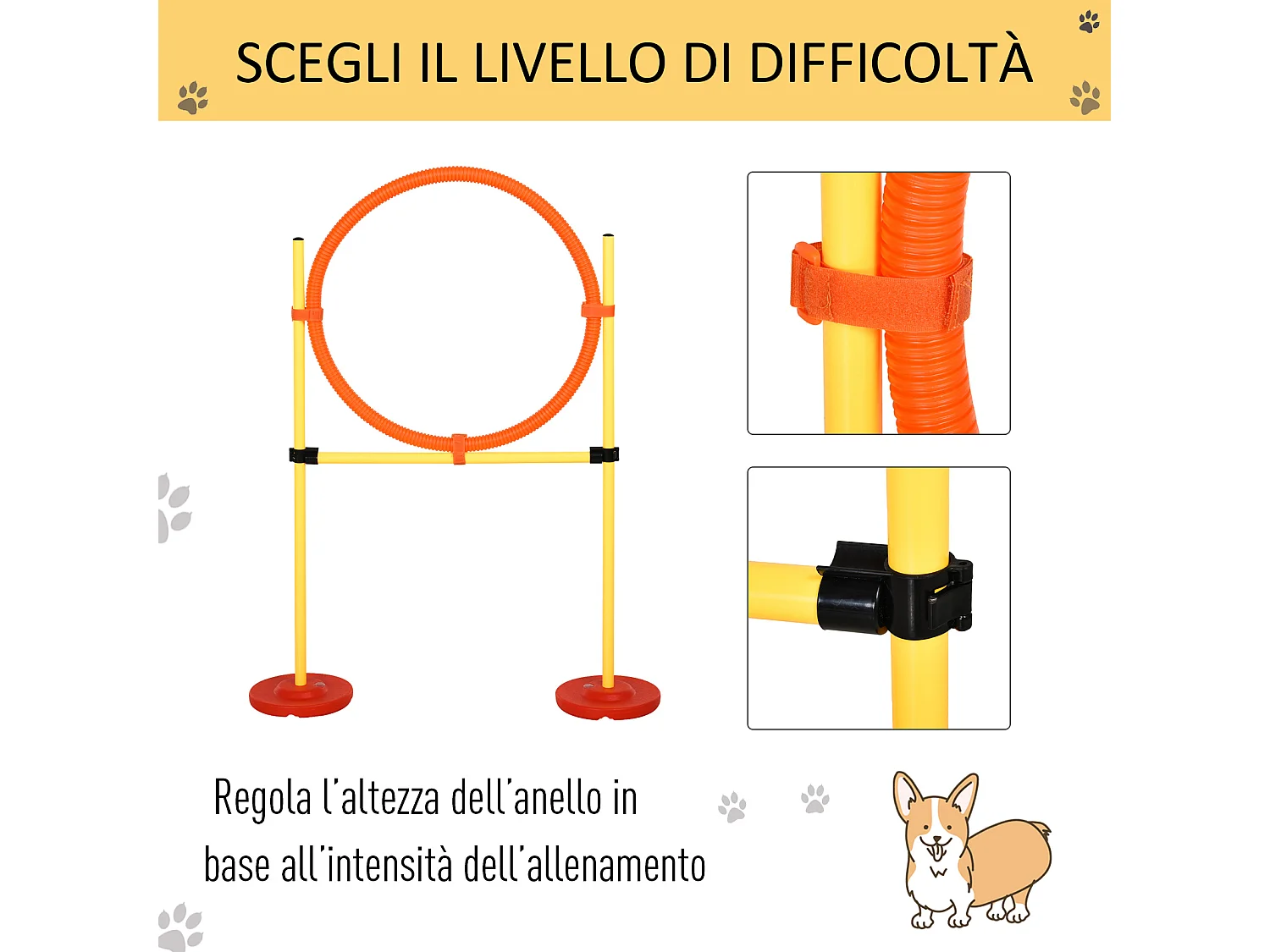 SCEGLI IL LIVELLO DI DIFFICOLTÀ

Regola l'altezza dell'anello in base all'intensità dell'allenamento