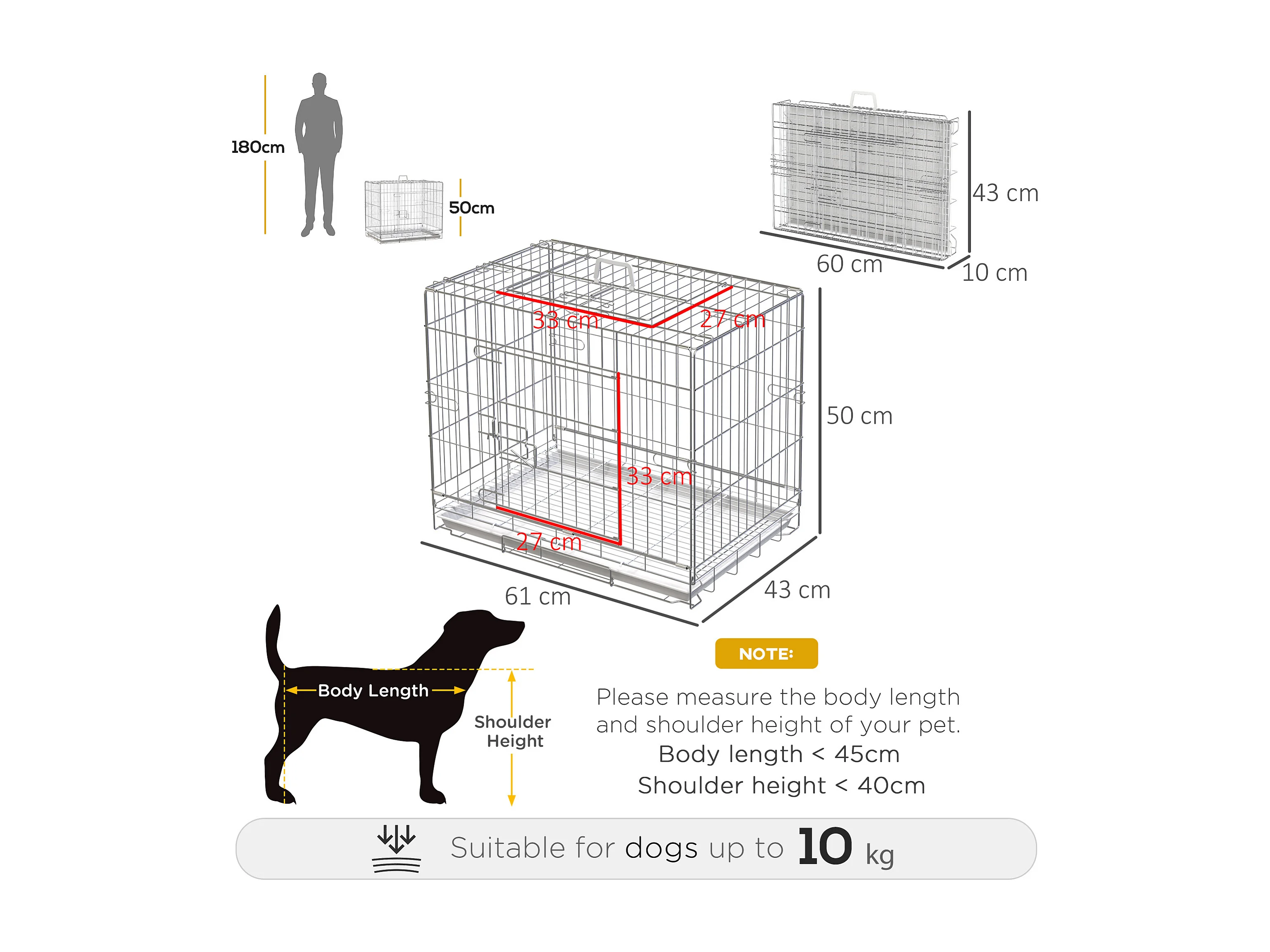 180cm

50cm

43 cm

60 cm

10 cm

33 cm

27 cm

50 cm

33 cm

27 cm

61 cm

43 cm

Body Length

Shoulder Height

NOTE:

Please measure the body length and shoulder height of your pet.
Body length < 45cm
Shoulder height < 40cm

Suitable for dogs up to 10 kg