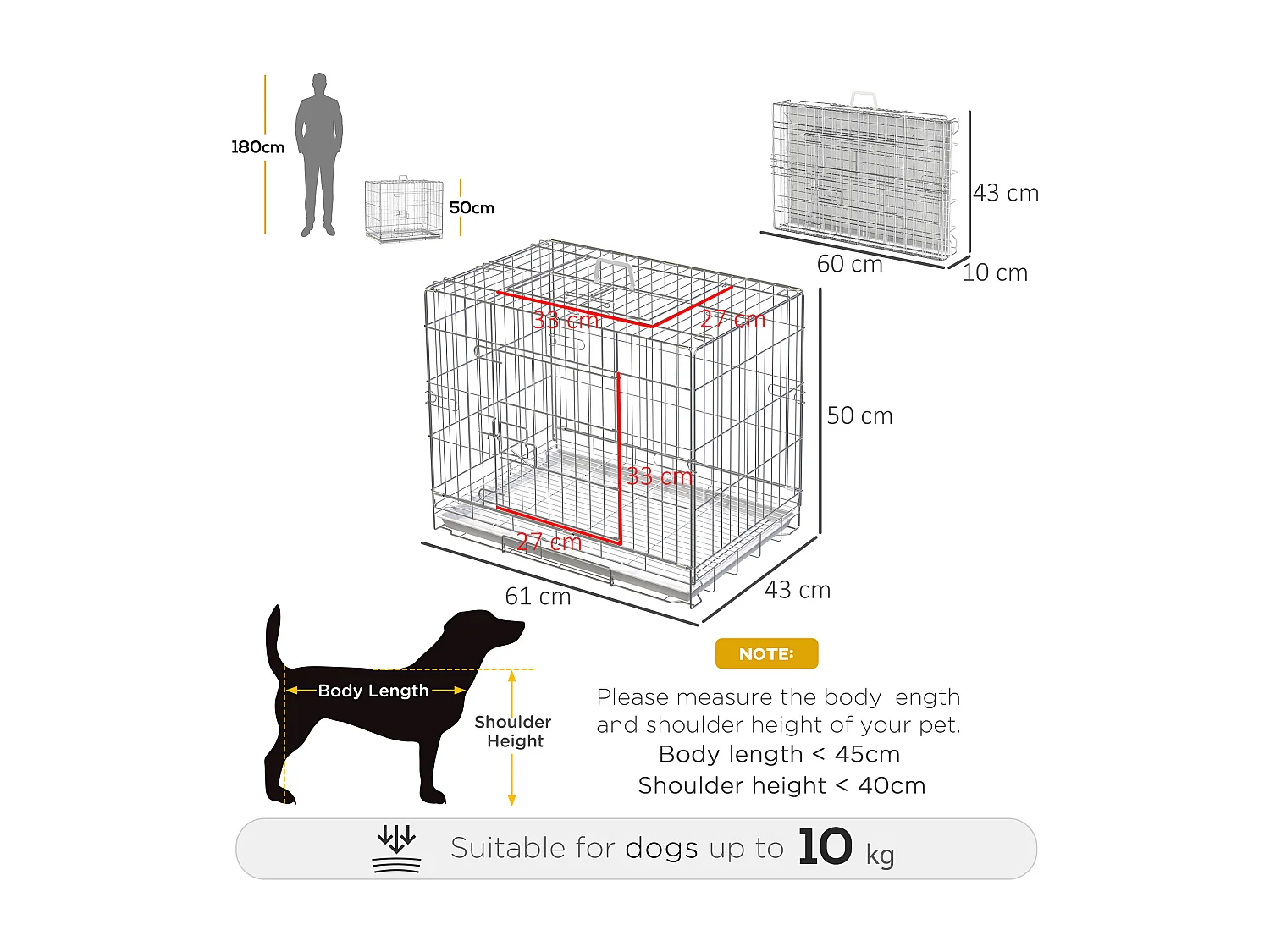 180cm

50cm

43 cm

60 cm

10 cm

33 cm

27 cm

50 cm

33 cm

27 cm

61 cm

43 cm

Body Length

Shoulder Height

NOTE:

Please measure the body length and shoulder height of your pet.
Body length < 45cm
Shoulder height < 40cm

Suitable for dogs up to 10 kg