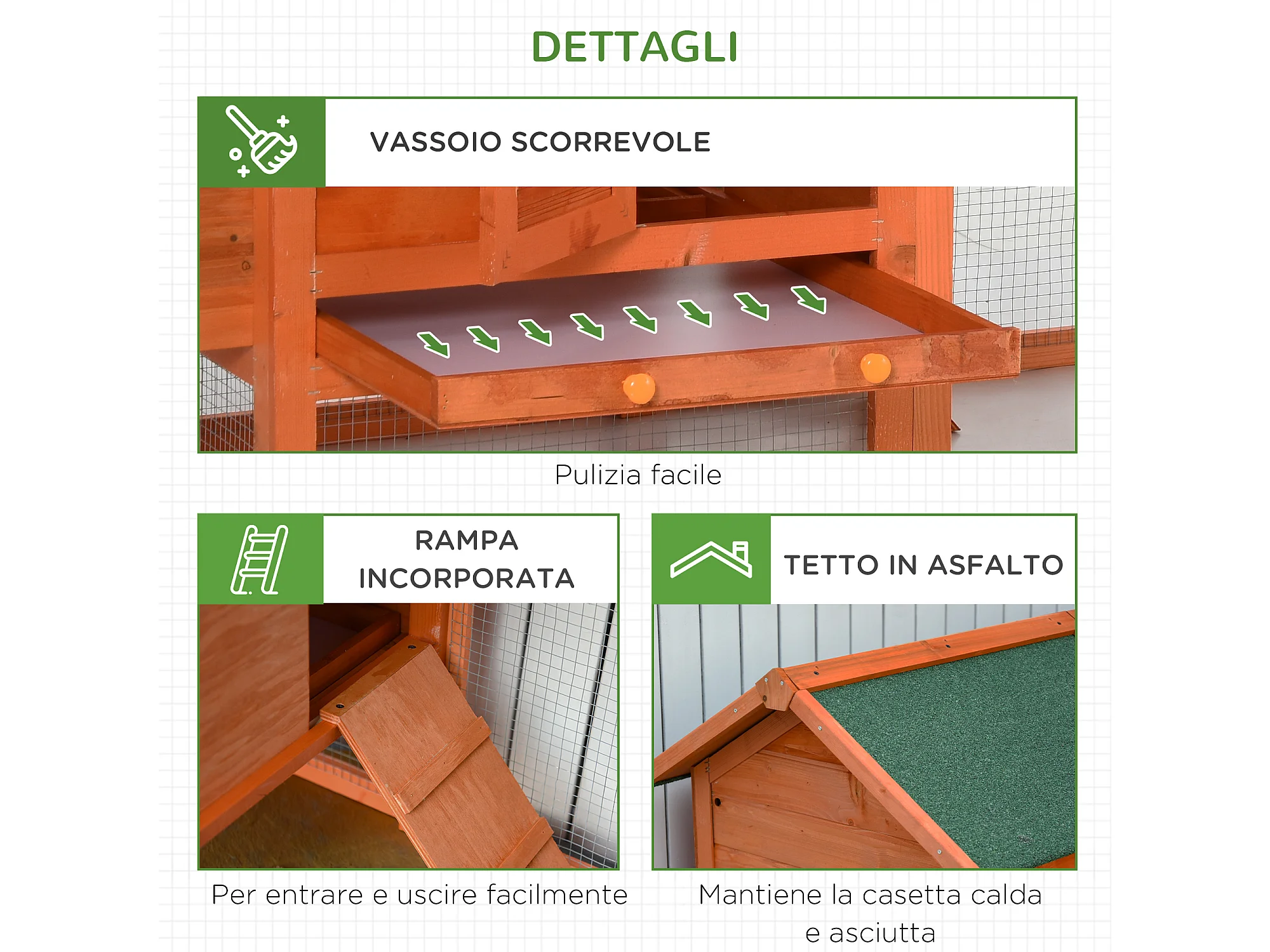 DETTAGLI

VASSOIO SCORREVOLE

Pulizia facile

RAMPA INCORPORATA

Per entrare e uscire facilmente

TETTO IN ASFALTO

Mantiene la casetta calda e asciutta