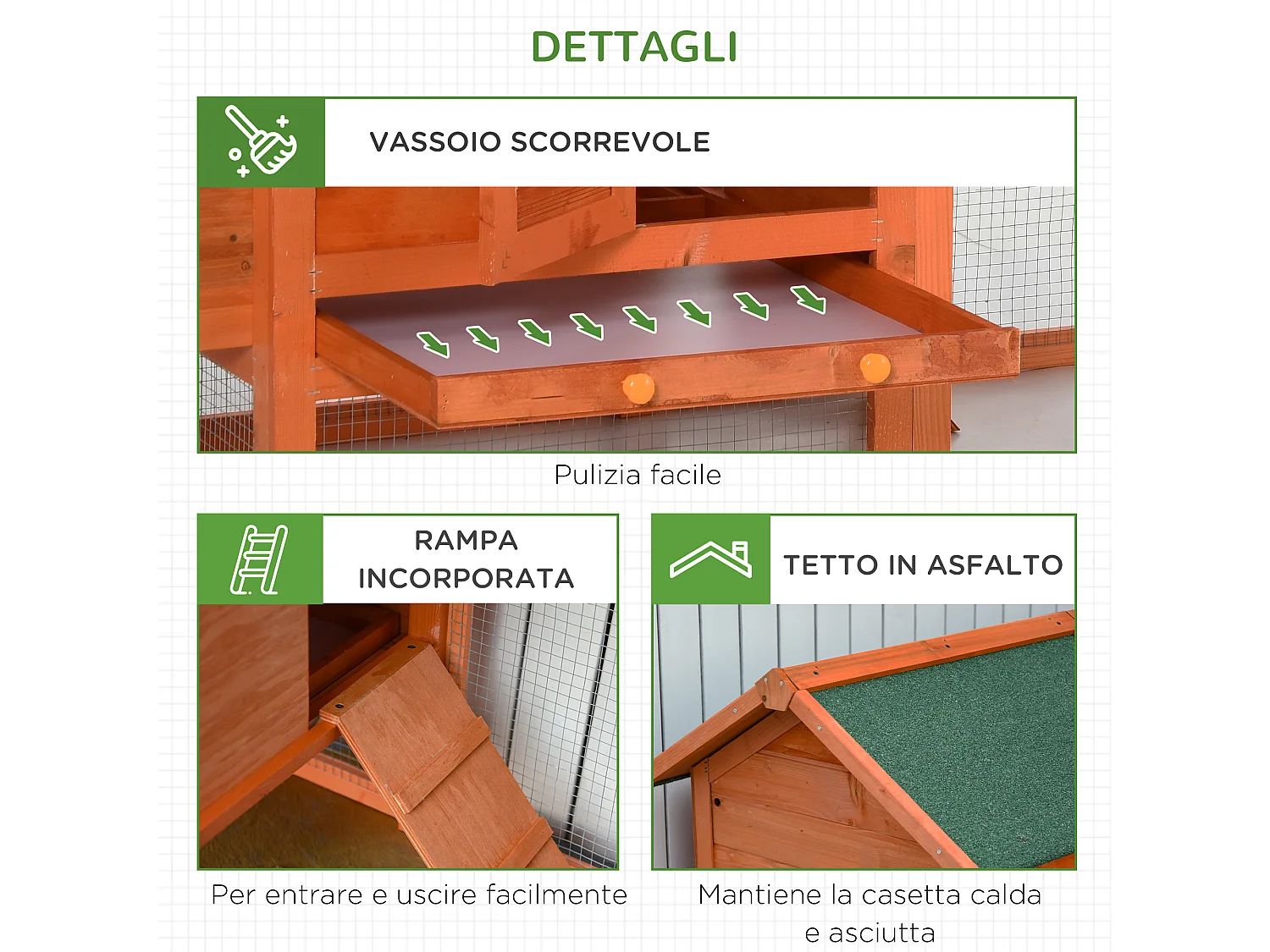 DETTAGLI

VASSOIO SCORREVOLE

Pulizia facile

RAMPA INCORPORATA

Per entrare e uscire facilmente

TETTO IN ASFALTO

Mantiene la casetta calda e asciutta