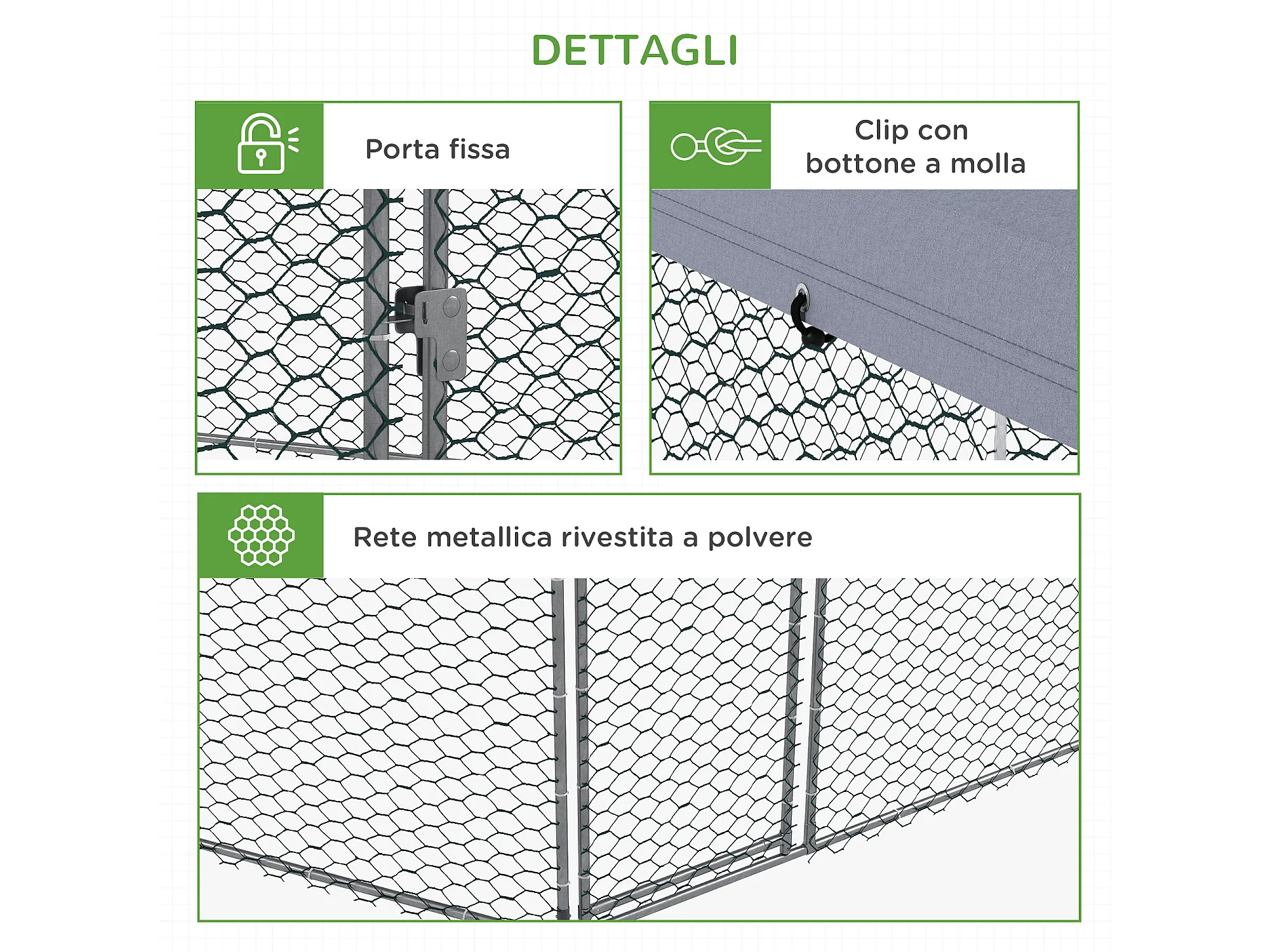 DETTAGLI

Porta fissa

Clip con bottone a molla

Rete metallica rivestita a polvere