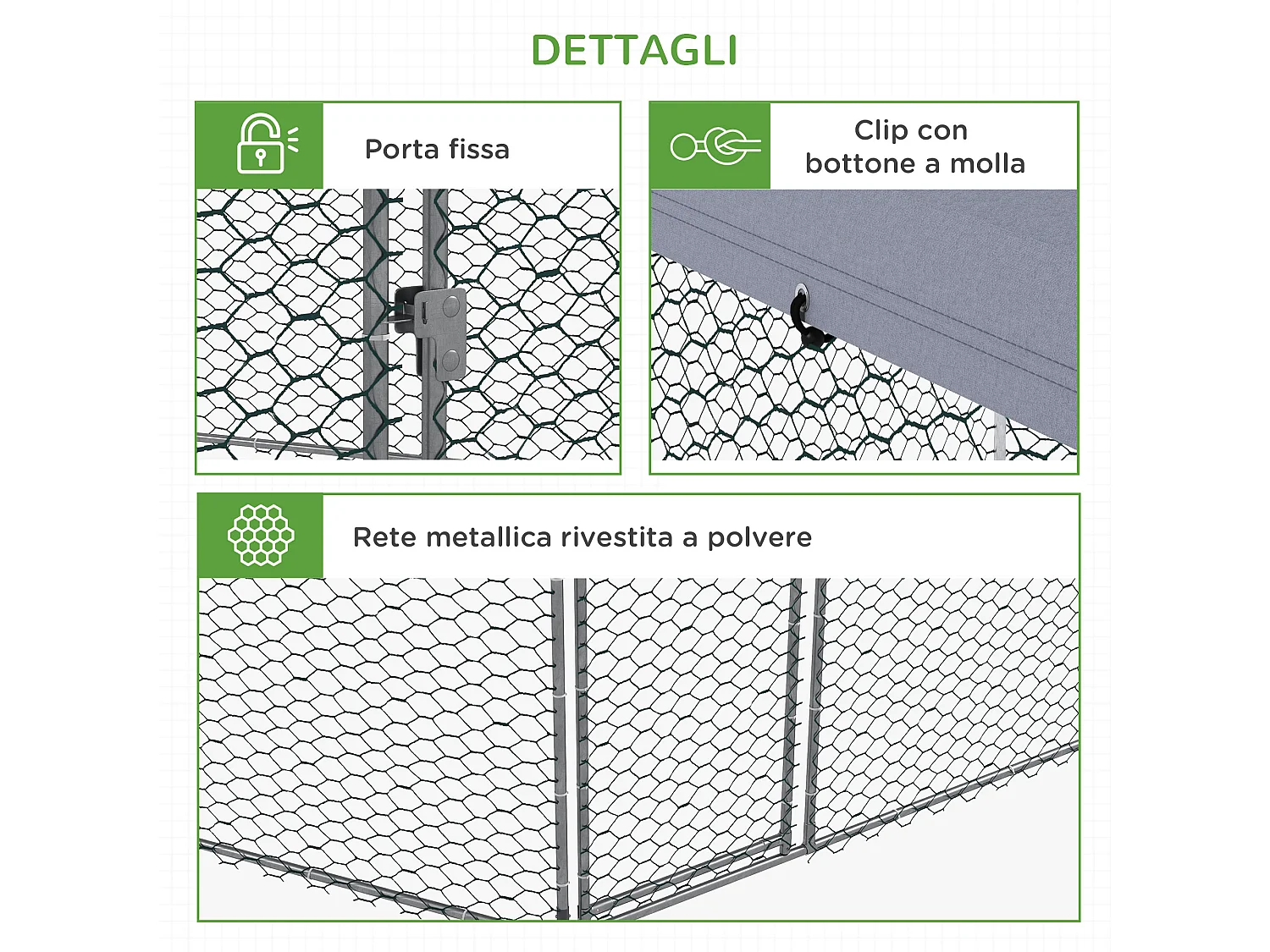 DETTAGLI

Porta fissa

Clip con bottone a molla

Rete metallica rivestita a polvere