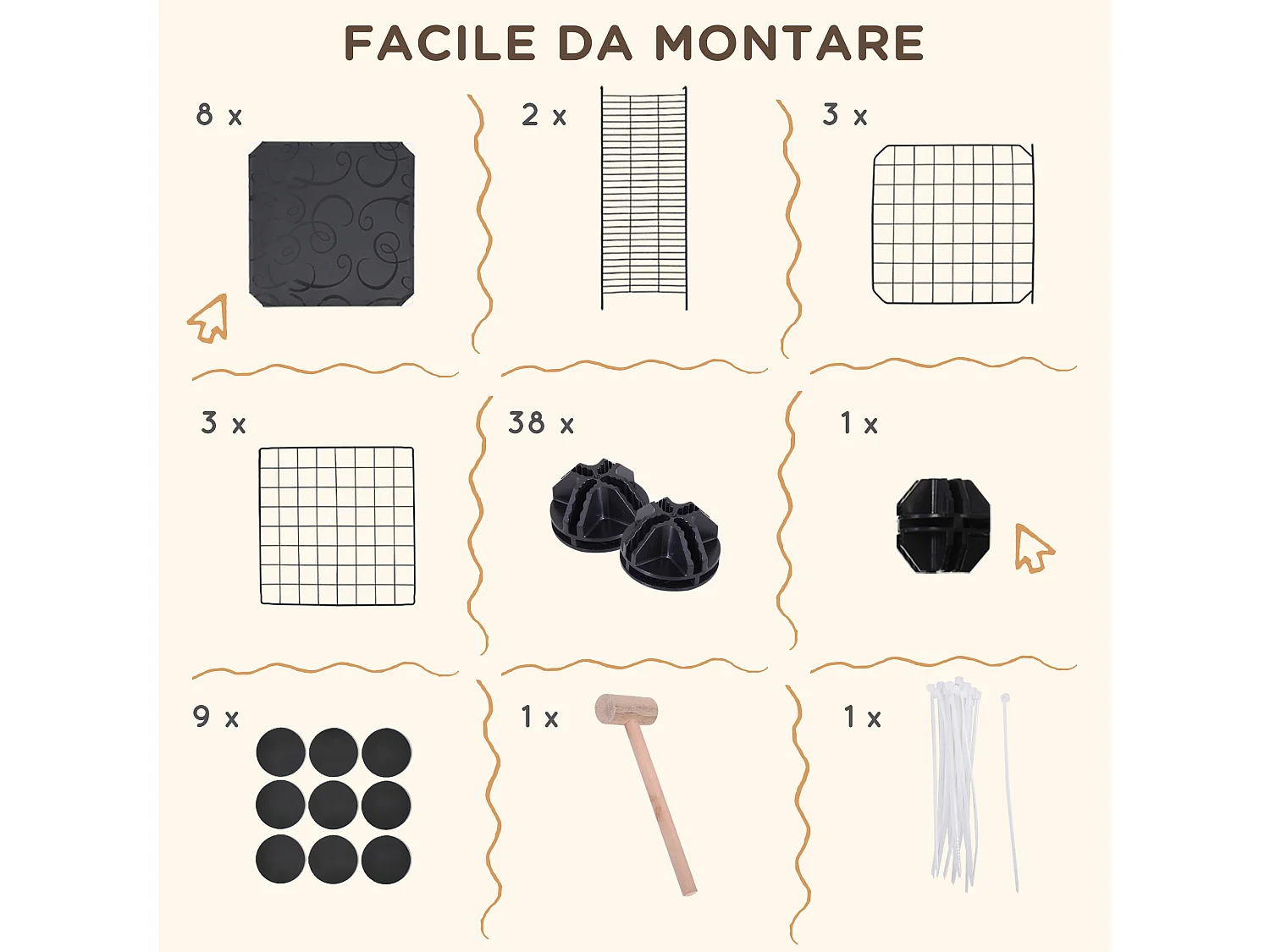 FACILE DA MONTARE

8 x

2 x

3 x

3 x

38 x

1 x

9 x

1 x

1 x