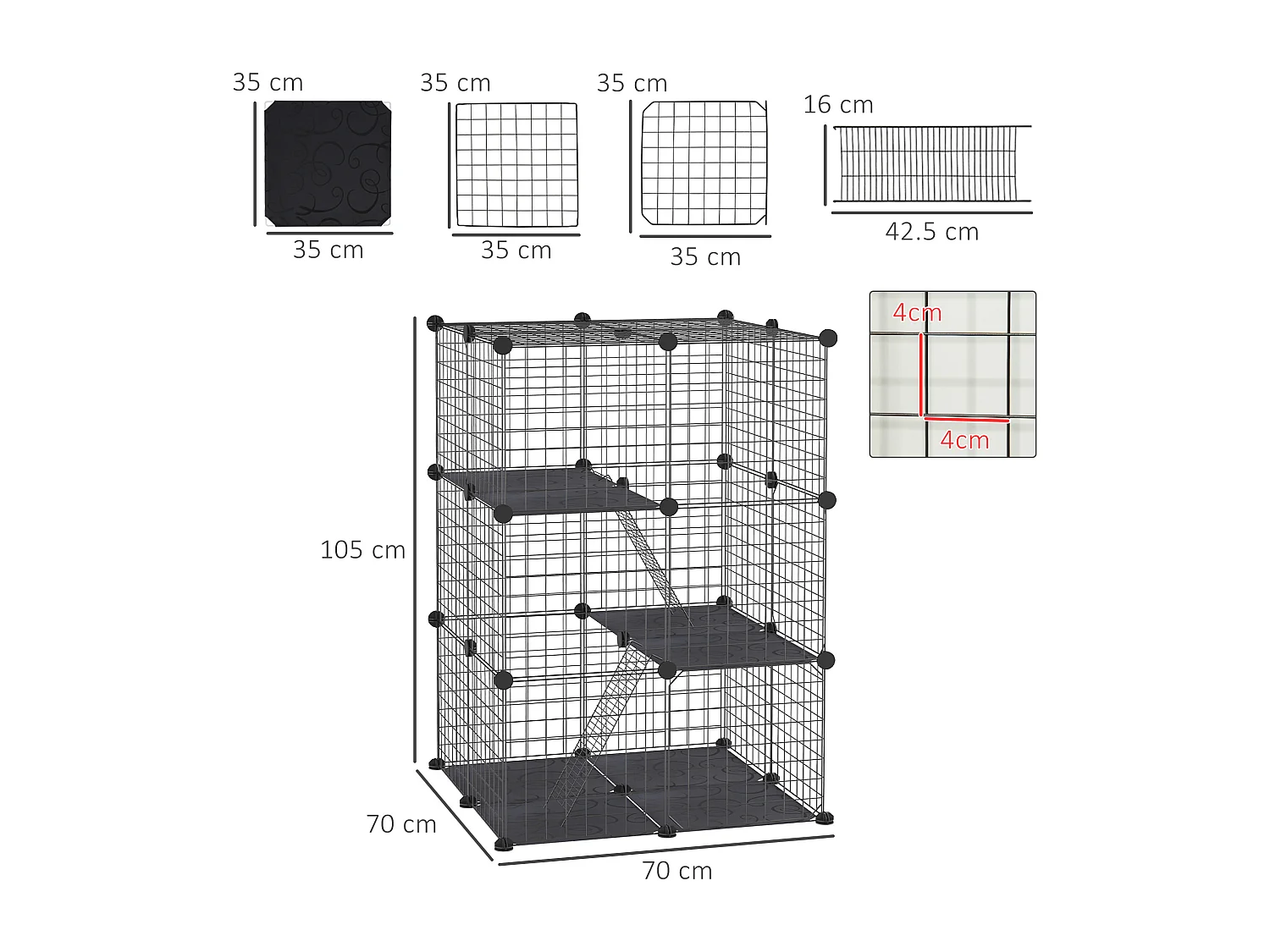 35 cm
35 cm
35 cm
35 cm
35 cm
35 cm
16 cm
42.5 cm
4cm
4cm
105 cm
70 cm
70 cm