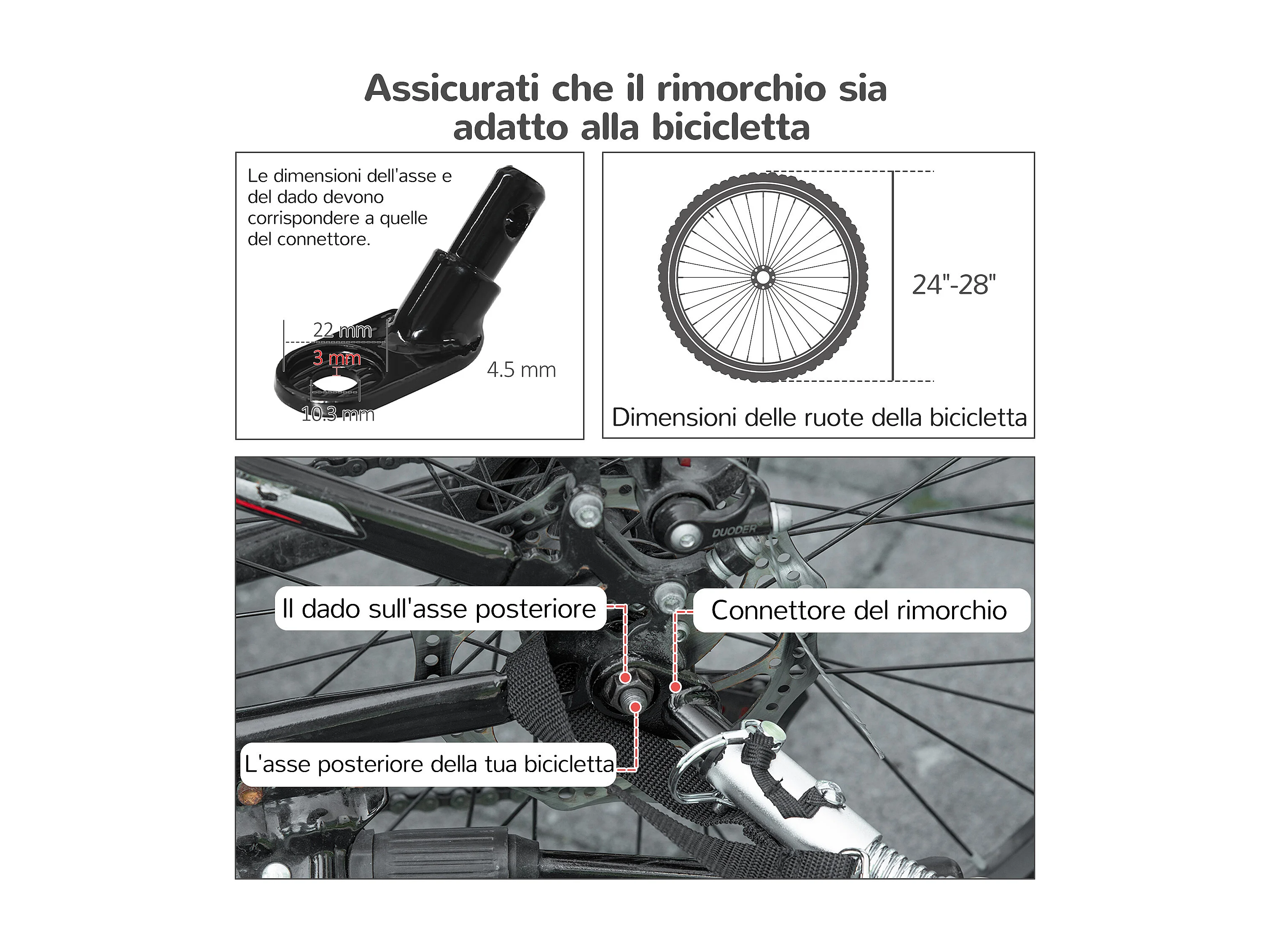 Assicurati che il rimorchio sia adatto alla bicicletta

Le dimensioni dell'asse e del dado devono corrispondere a quelle del connettore.

22 mm
3 mm
4.5 mm
10.3 mm

24"-28"

Dimensioni delle ruote della bicicletta

DUODER

Il dado sull'asse posteriore

Connettore del rimorchio

L'asse posteriore della tua bicicletta