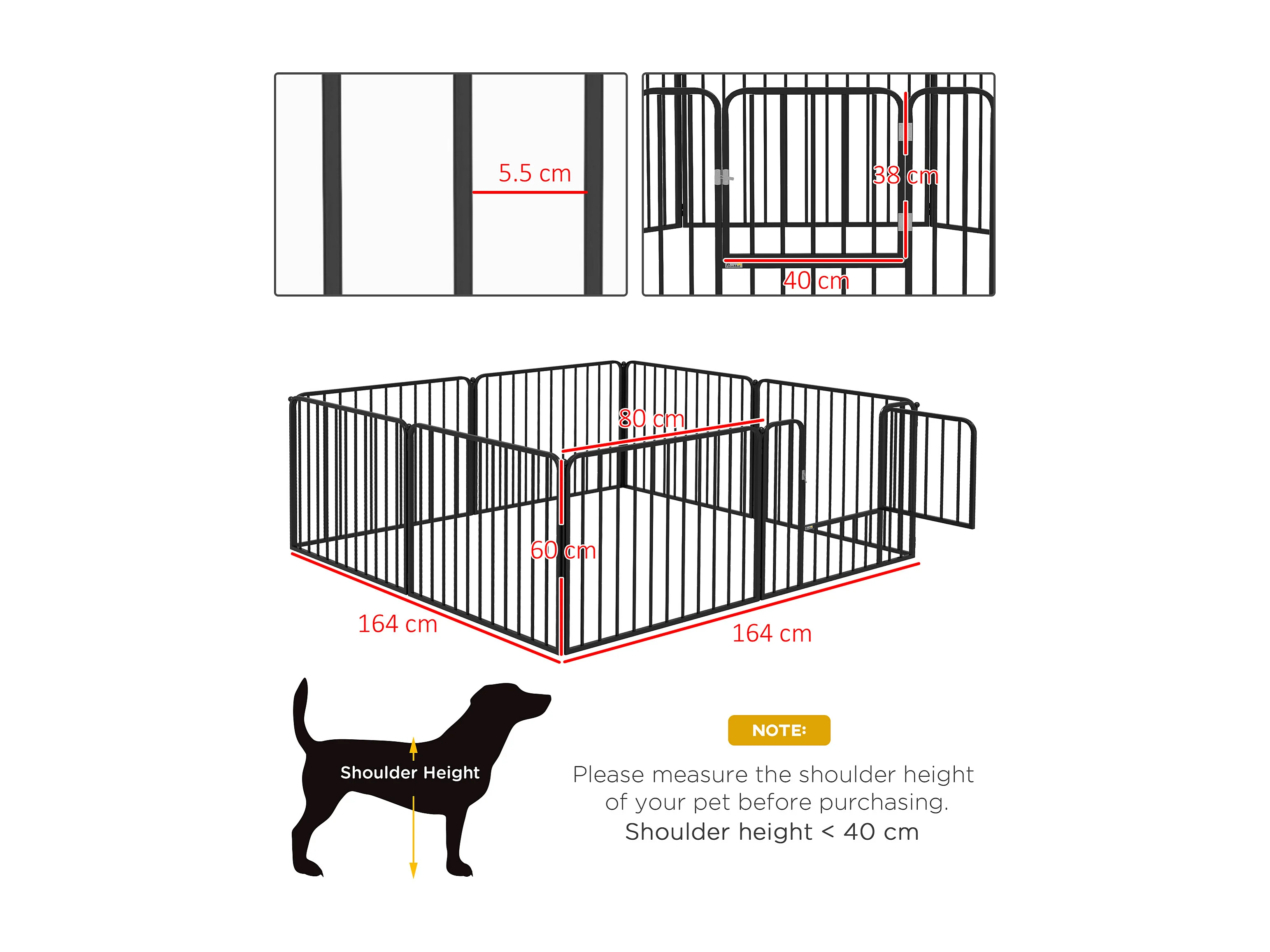 5.5 cm

38 cm

40 cm

80 cm

60 cm

164 cm

164 cm

Shoulder Height

NOTE:

Please measure the shoulder height of your pet before purchasing.
Shoulder height < 40 cm