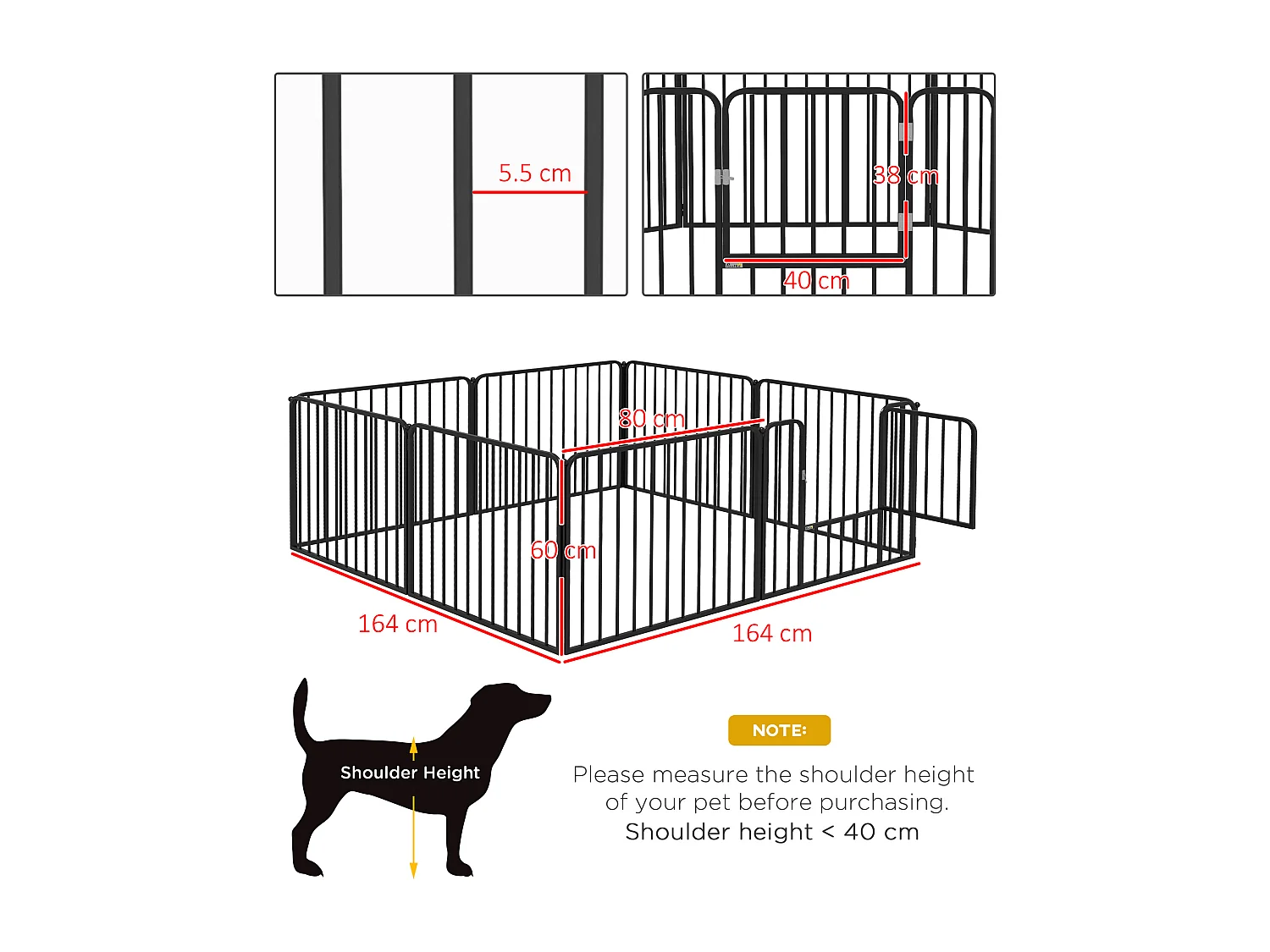 5.5 cm

38 cm

40 cm

80 cm

60 cm

164 cm

164 cm

Shoulder Height

NOTE:

Please measure the shoulder height of your pet before purchasing.
Shoulder height < 40 cm