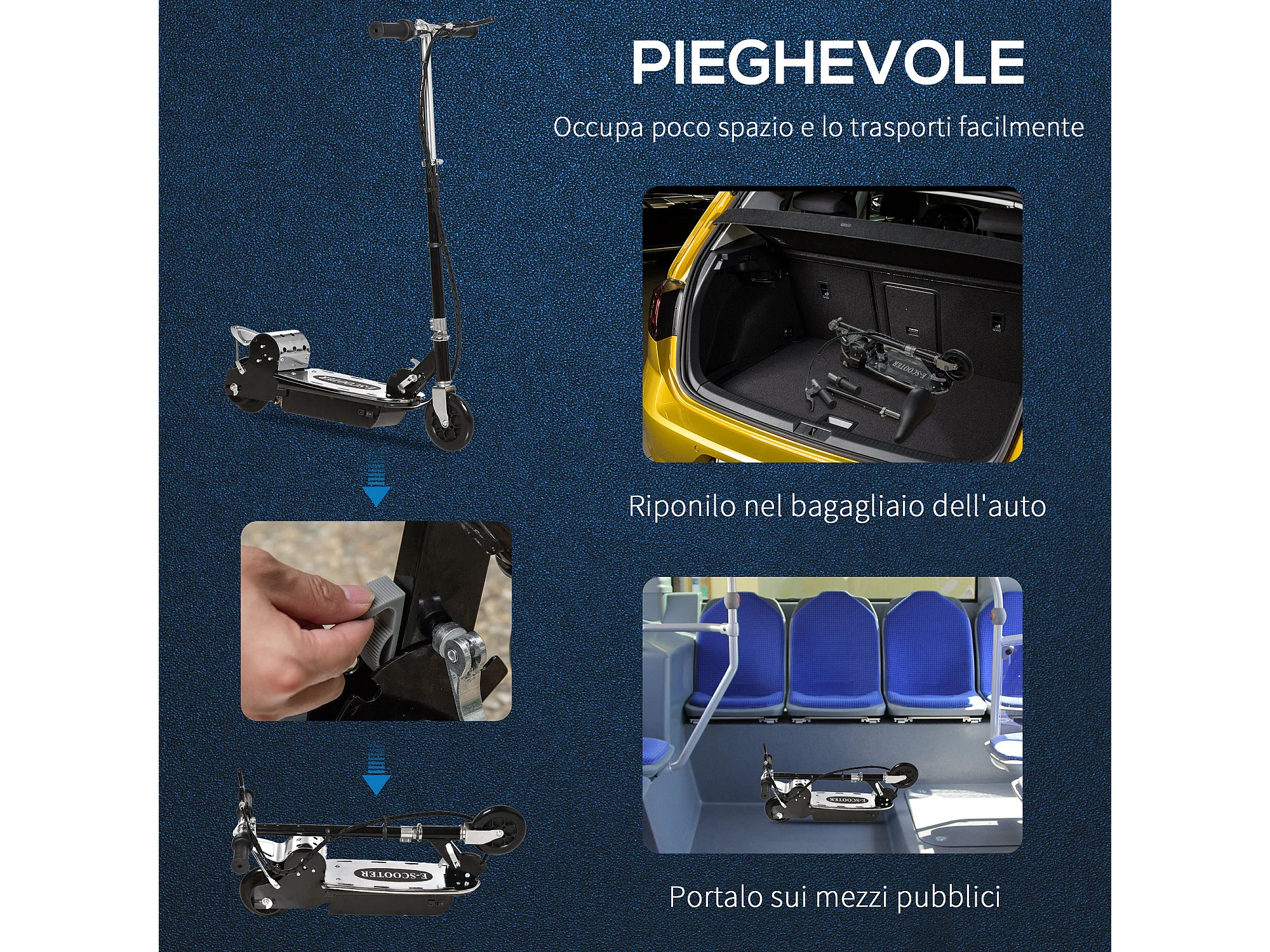 PIEGHEVOLE

Occupa poco spazio e lo trasporti facilmente

E-SCOOTER

E-SCOOTER

Riponilo nel bagagliaio dell'auto

E-SCOOTER

E-SCOOTER

Portalo sui mezzi pubblici