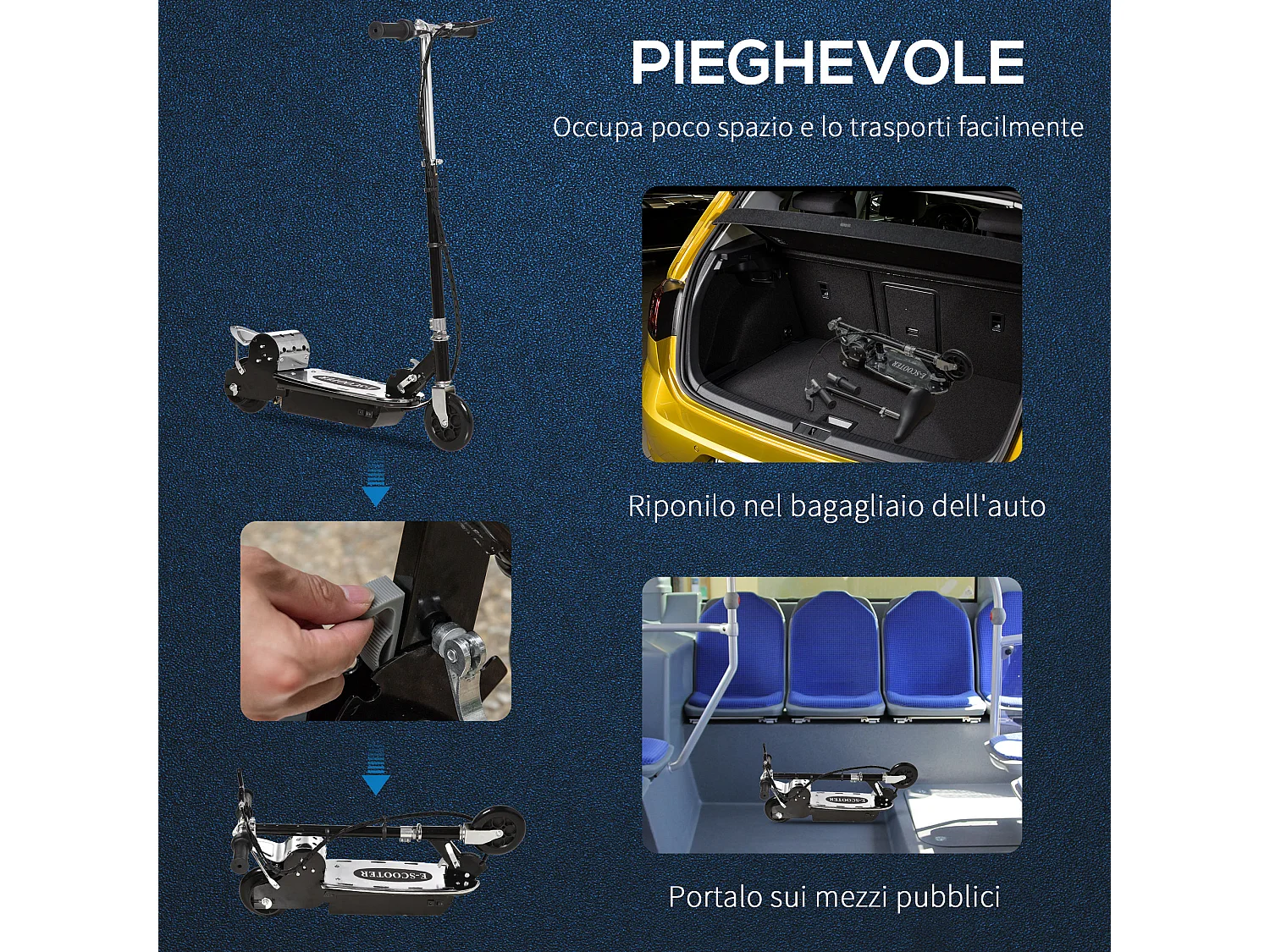 PIEGHEVOLE

Occupa poco spazio e lo trasporti facilmente

E-SCOOTER

Riponilo nel bagagliaio dell'auto

E-SCOOTER

E-SCOOTER

Portalo sui mezzi pubblici