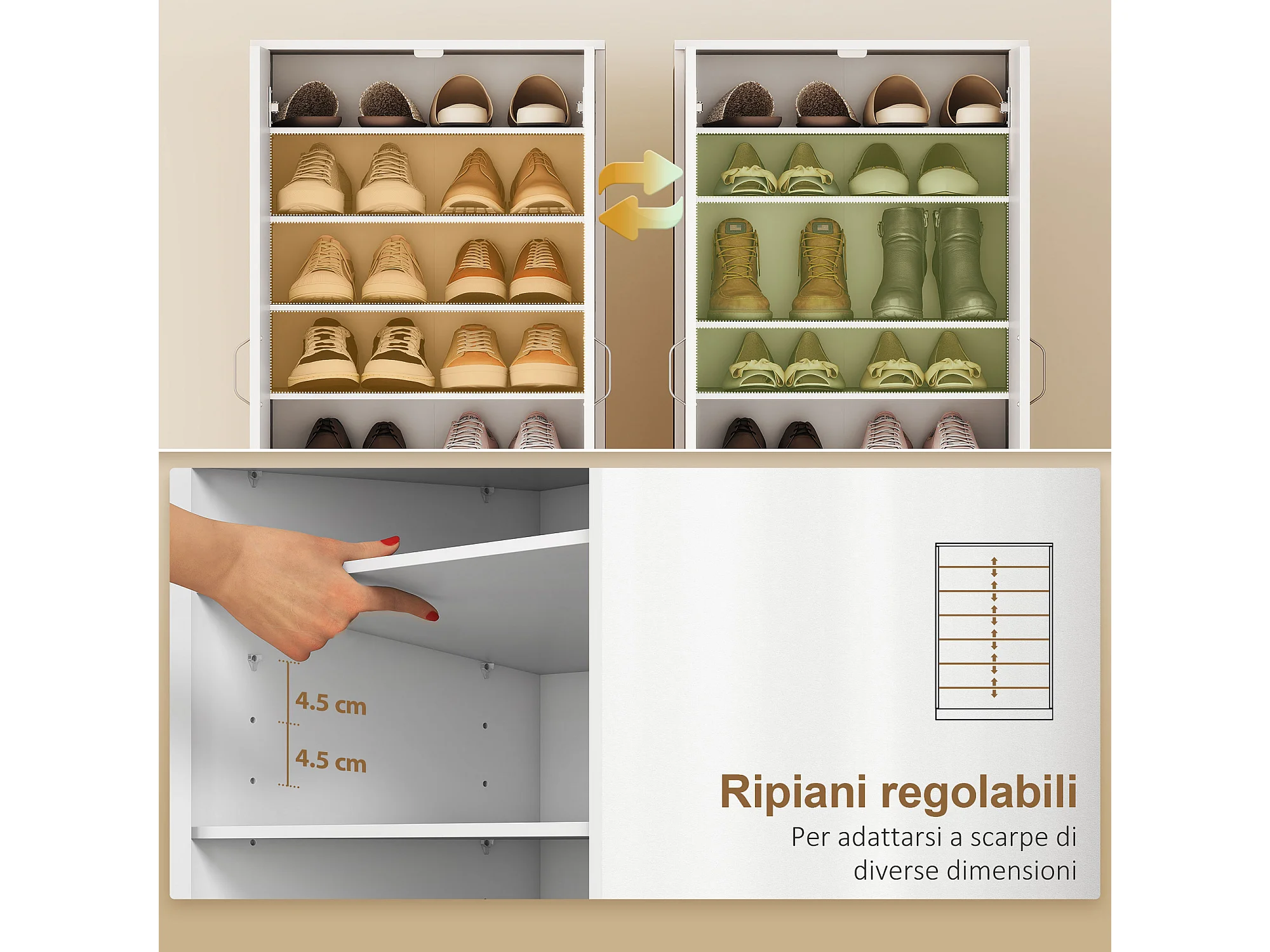 4.5 cm

4.5 cm

Ripiani regolabili

Per adattarsi a scarpe di diverse dimensioni