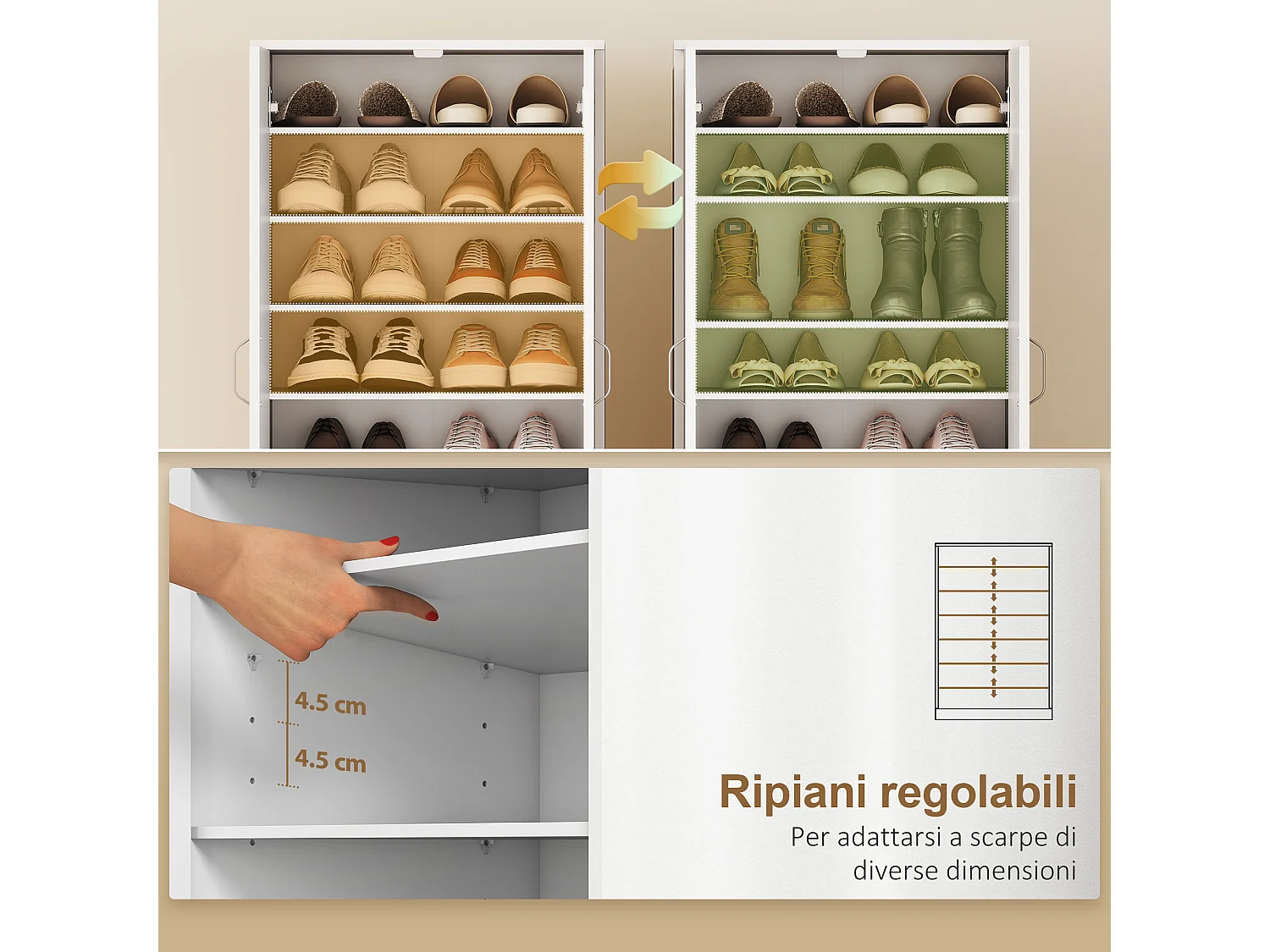 4.5 cm

4.5 cm

Ripiani regolabili

Per adattarsi a scarpe di diverse dimensioni