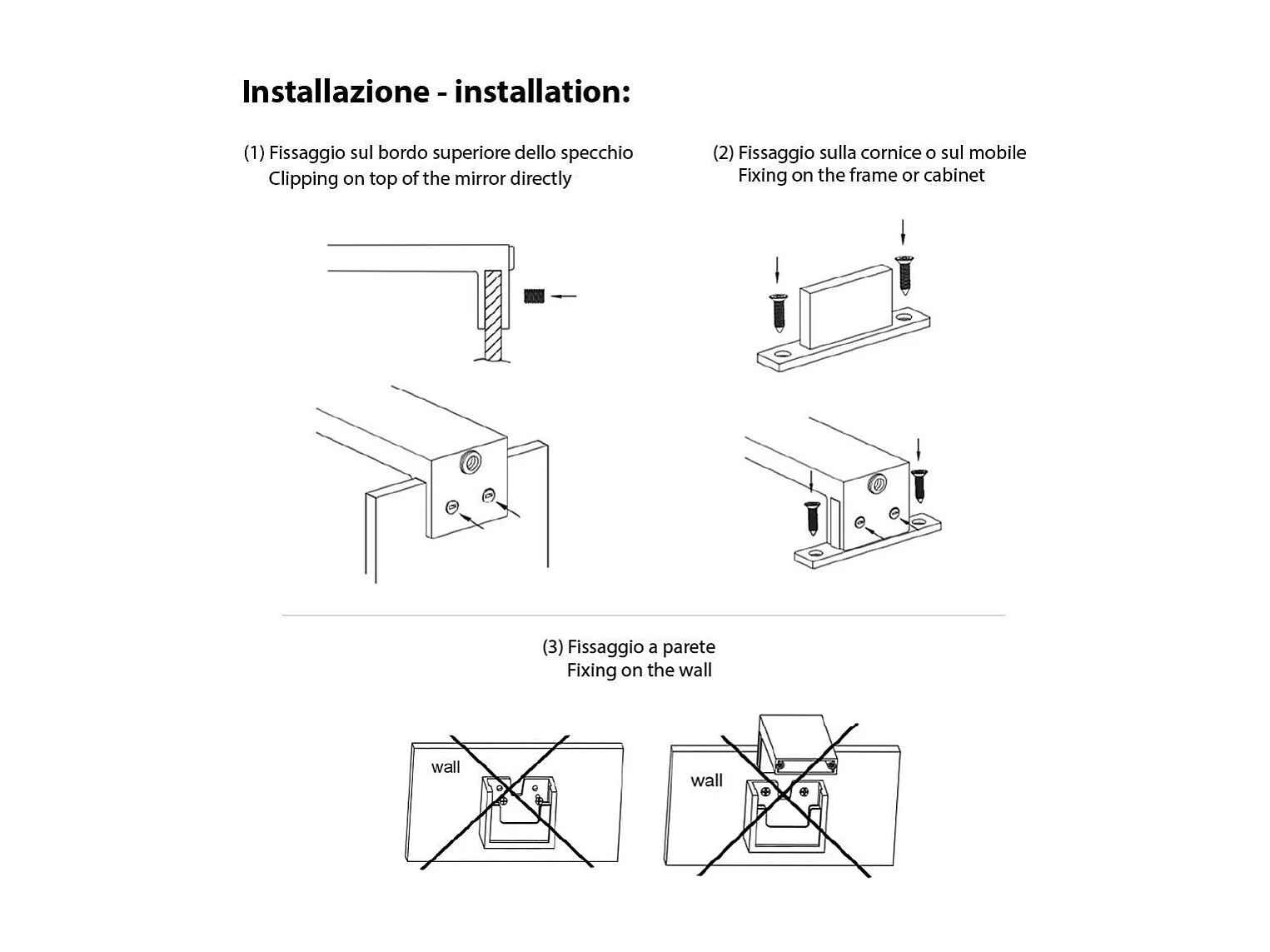 Installazione - installation:

(1) Fissaggio sul bordo superiore dello specchio
Clipping on top of the mirror directly

(2) Fissaggio sulla cornice o sul mobile
Fixing on the frame or cabinet

(3) Fissaggio a parete
Fixing on the wall

wall

wall