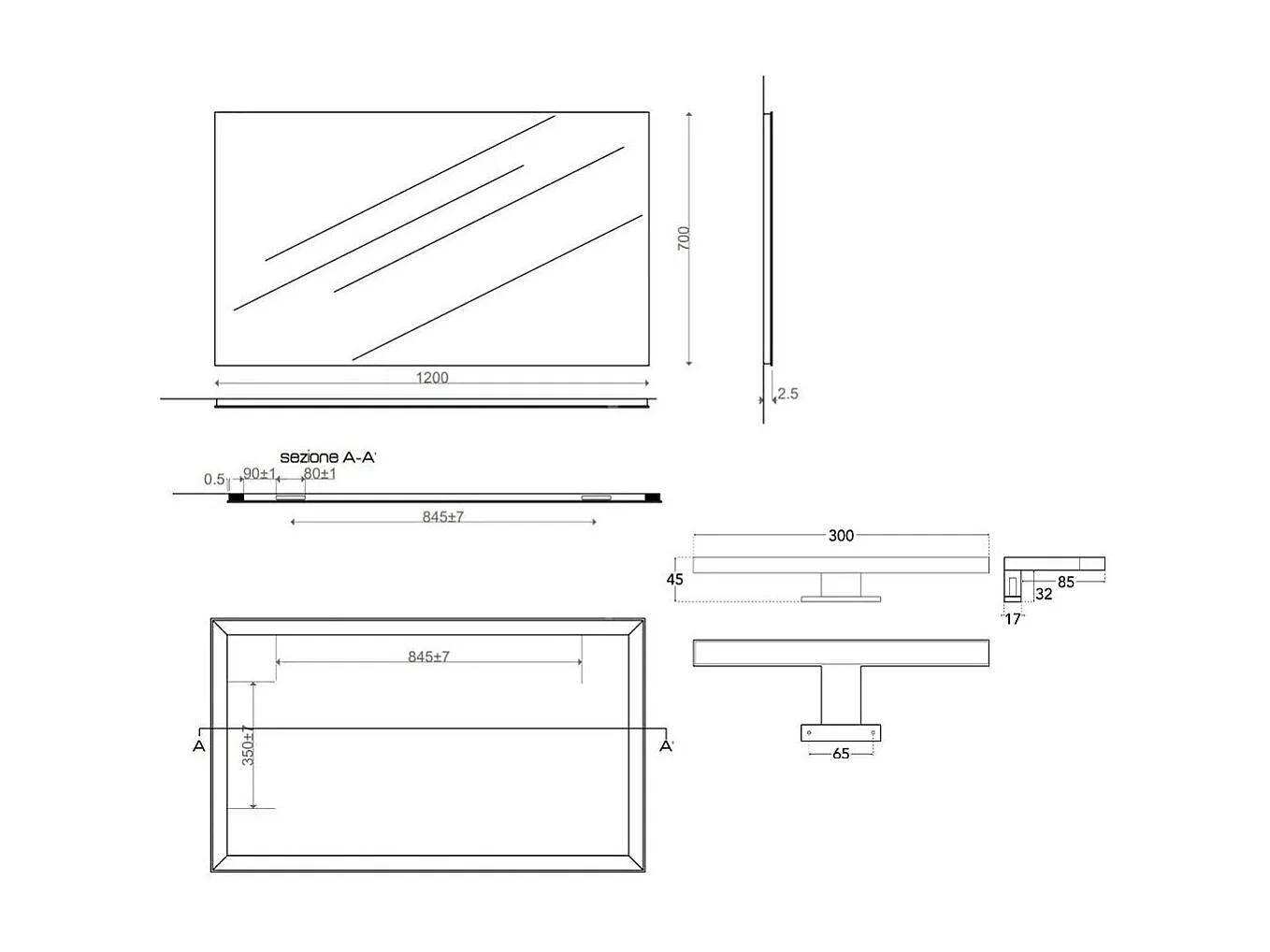 700

1200

2.5

sezione A-A'

0.5

90±1

80±1

845±7

300

45

85

32

17

845±7

350±7

A

A'

65