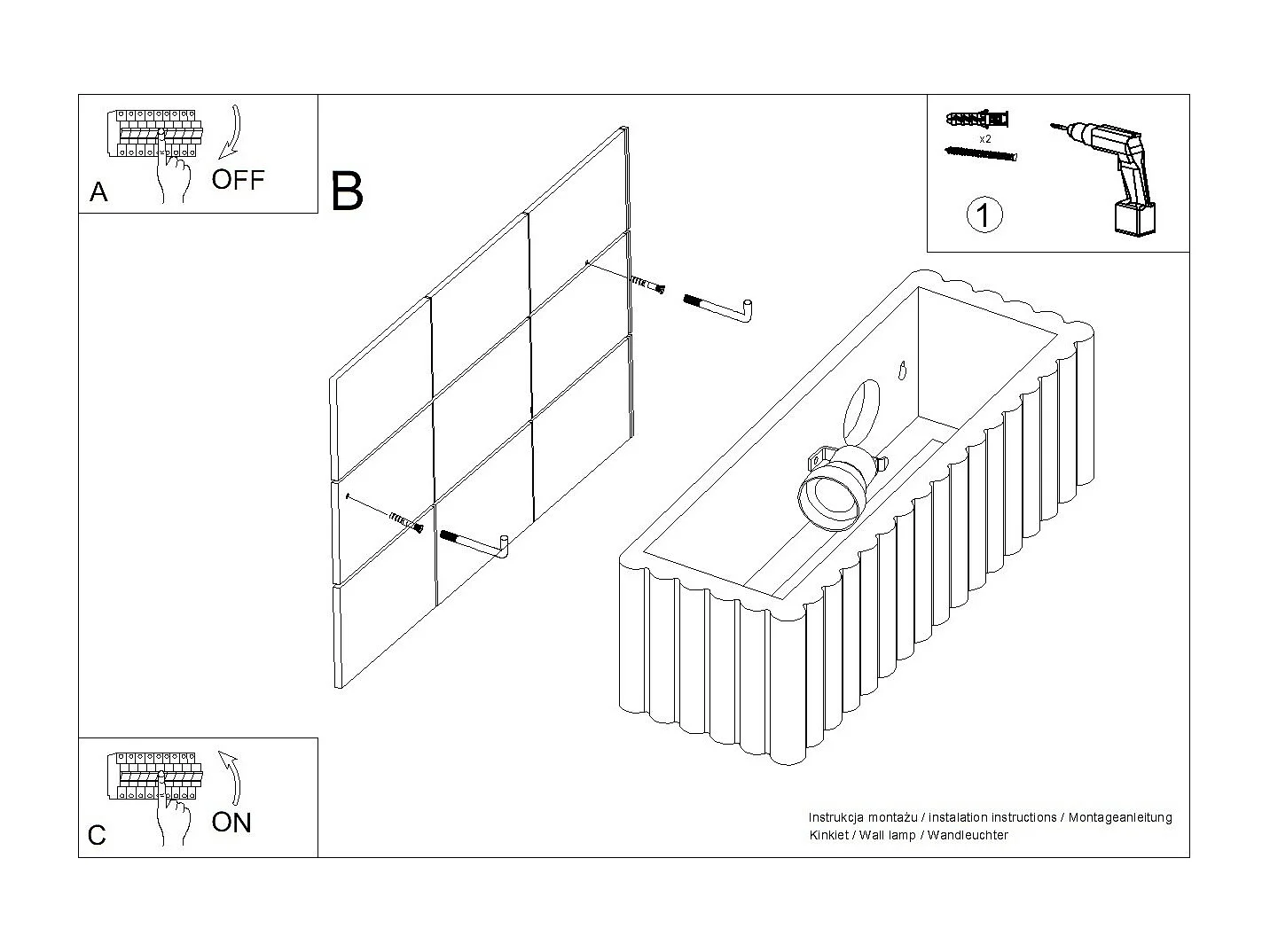 A
OFF

B

x2

1

C
ON

Instrukcja montażu / instalation instructions / Montageanleitung
Kinkiet / Wall lamp / Wandleuchter