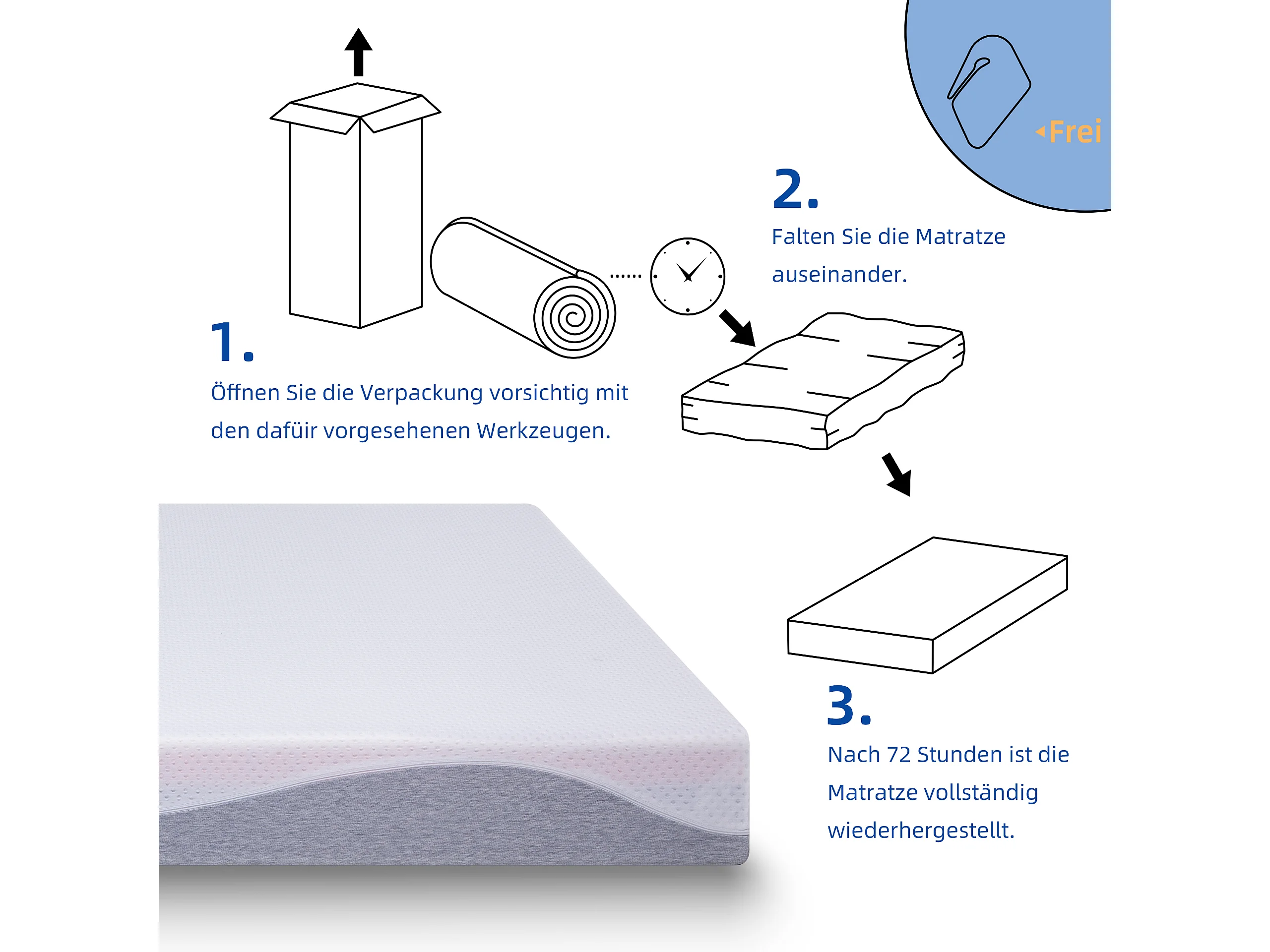 Frei

1.

Öffnen Sie die Verpackung vorsichtig mit den dafüir vorgesehenen Werkzeugen.

2.

Falten Sie die Matratze auseinander.

3.

Nach 72 Stunden ist die Matratze vollständig wiederhergestellt.