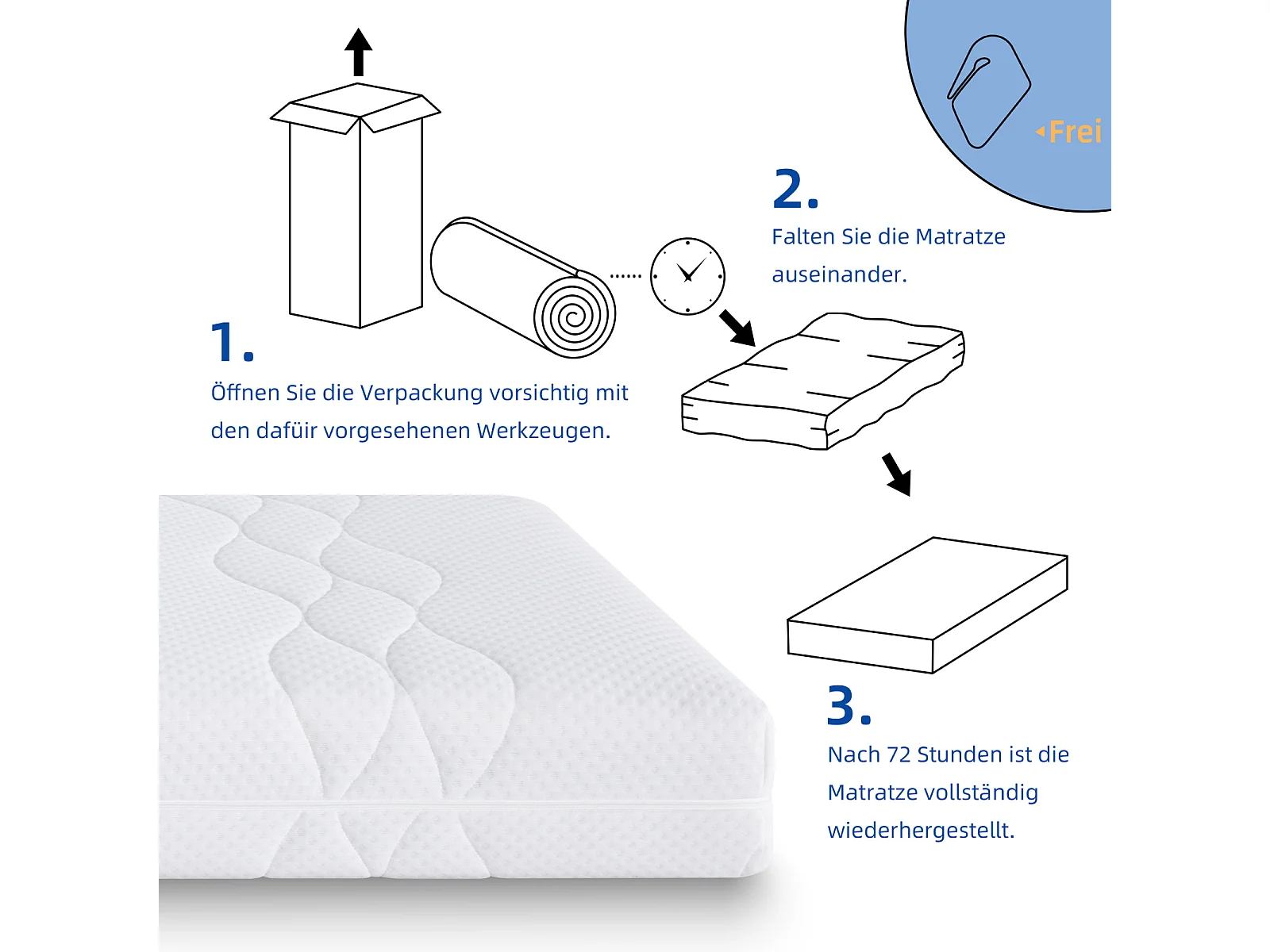 Frei

1.
Öffnen Sie die Verpackung vorsichtig mit den dafüir vorgesehenen Werkzeugen.

2.
Falten Sie die Matratze auseinander.

3.
Nach 72 Stunden ist die Matratze vollständig wiederhergestellt.