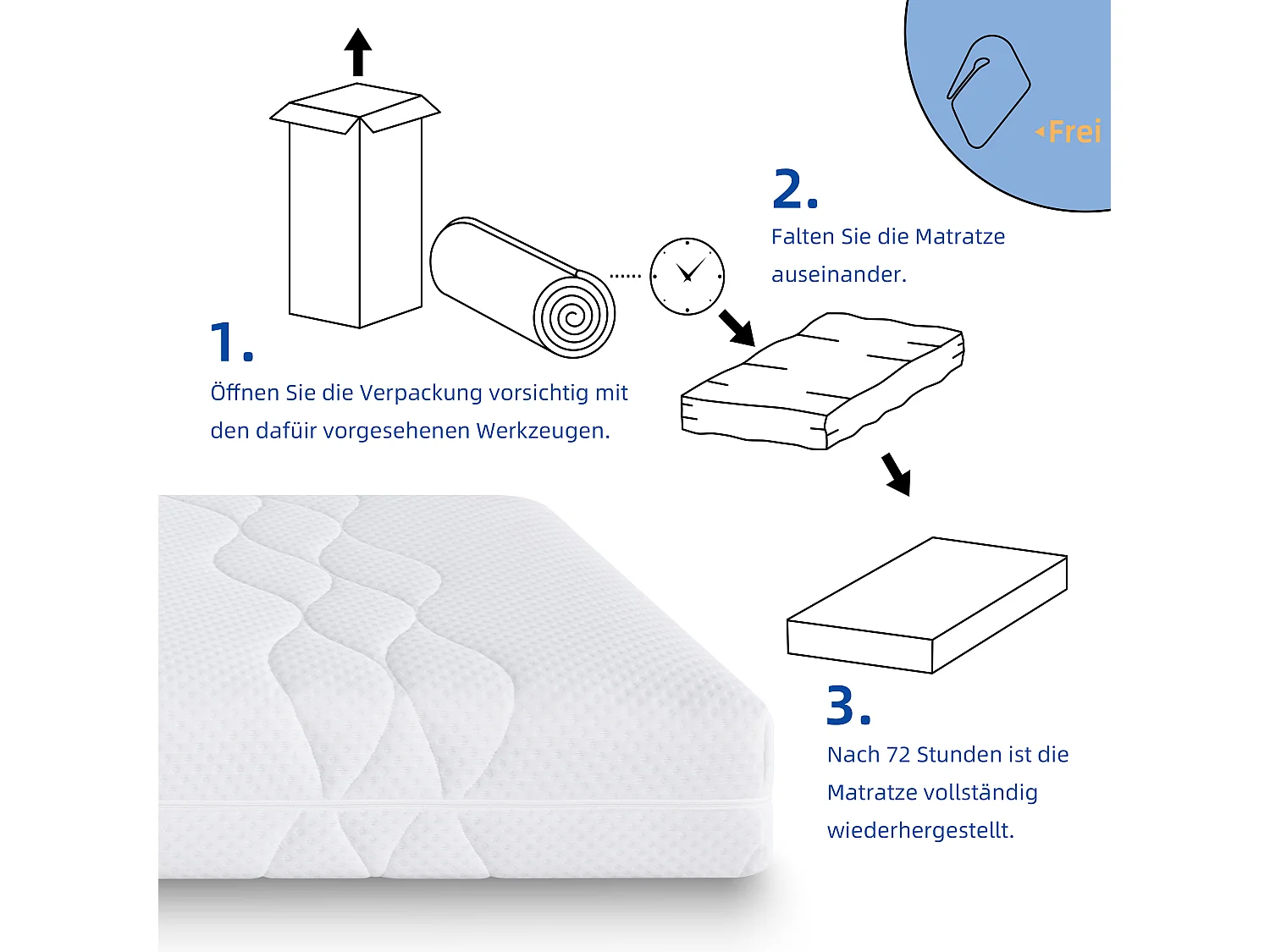 Frei

1.
Öffnen Sie die Verpackung vorsichtig mit den dafüir vorgesehenen Werkzeugen.

2.
Falten Sie die Matratze auseinander.

3.
Nach 72 Stunden ist die Matratze vollständig wiederhergestellt.