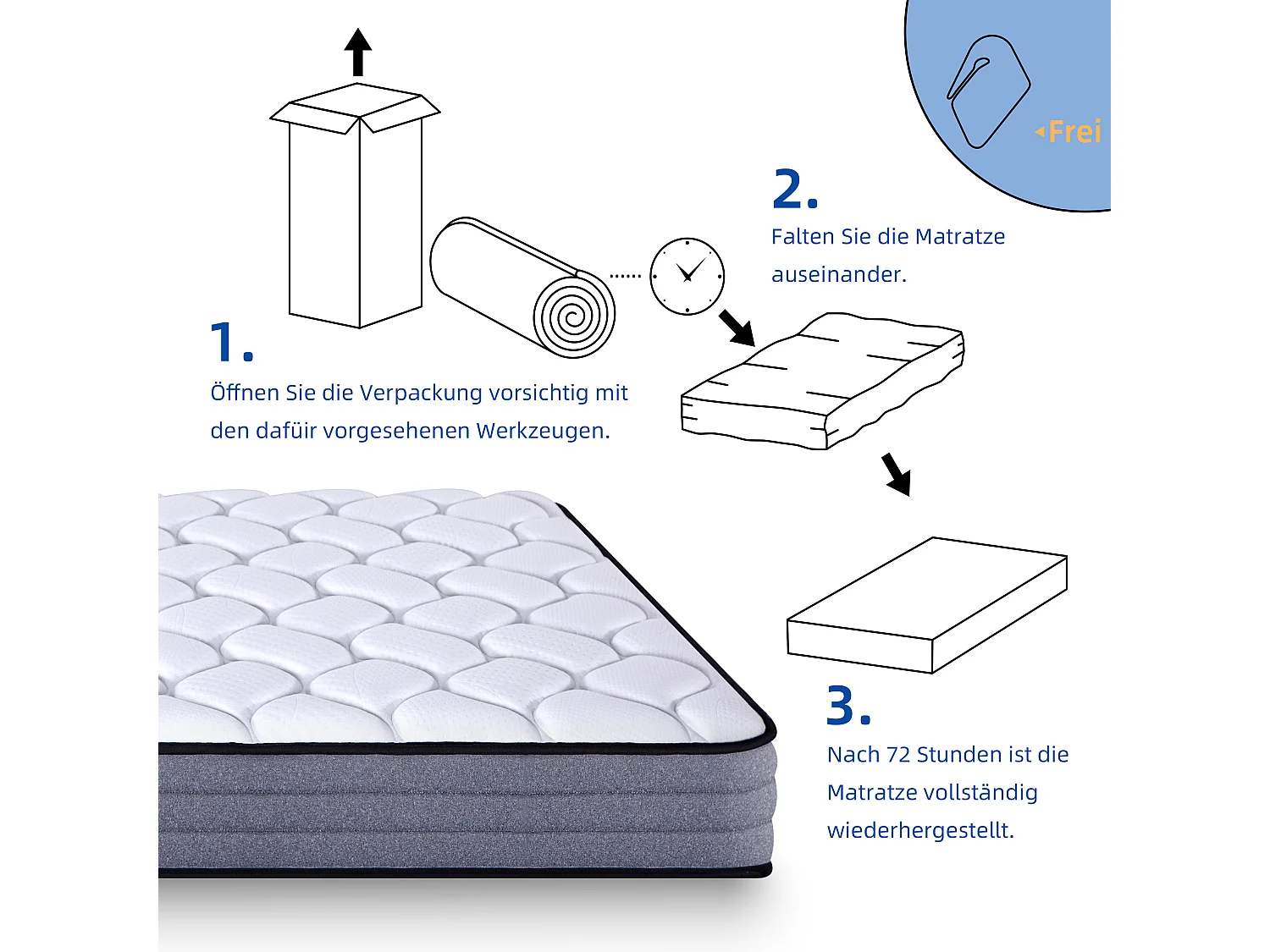 Frei

1.
Öffnen Sie die Verpackung vorsichtig mit den dafüir vorgesehenen Werkzeugen.

2.
Falten Sie die Matratze auseinander.

3.
Nach 72 Stunden ist die Matratze vollständig wiederhergestellt.