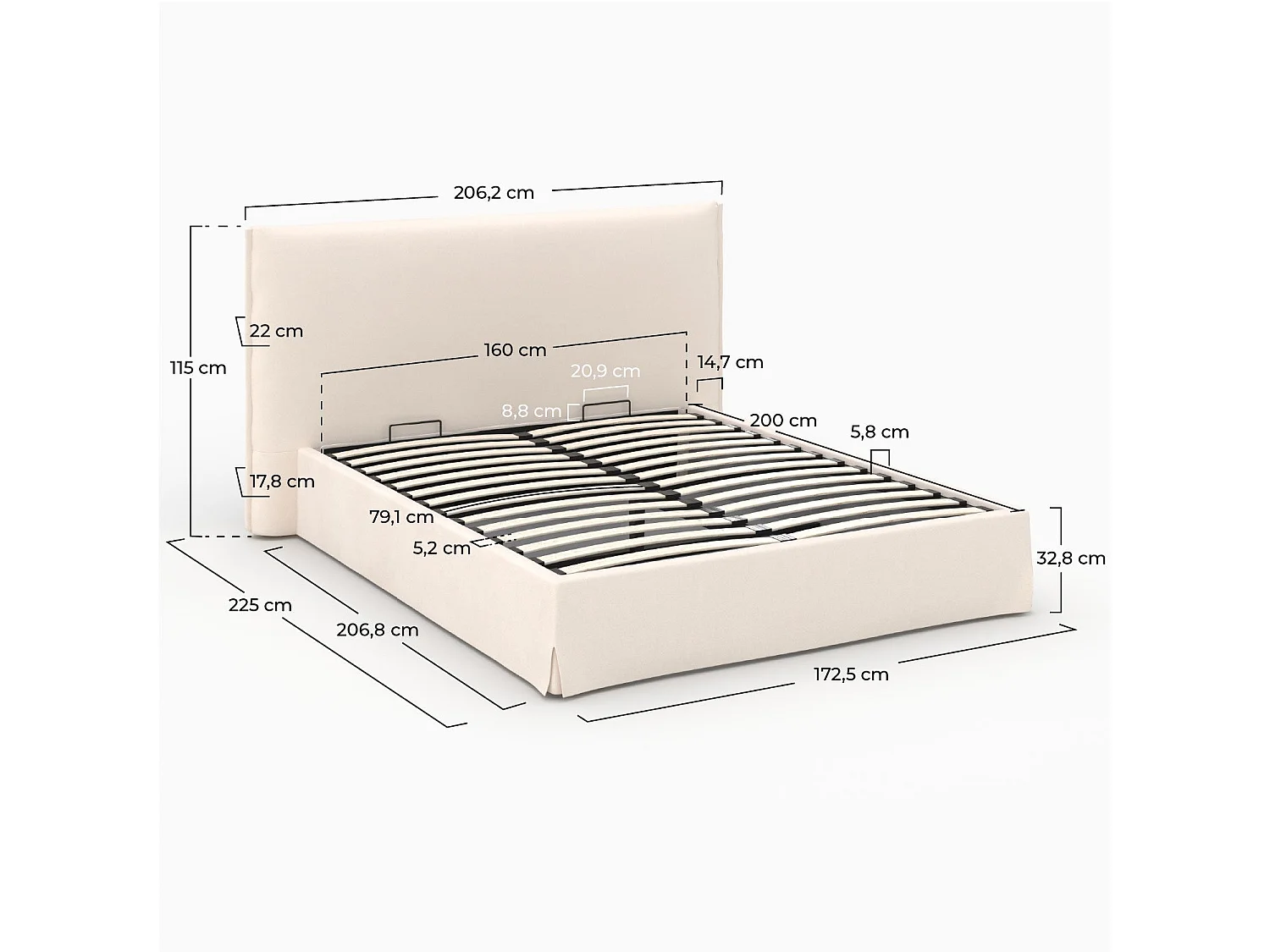 206,2 cm

115 cm

22 cm

160 cm

20,9 cm

14,7 cm

8,8 cm

200 cm

5,8 cm

17,8 cm

79,1 cm

5,2 cm

32,8 cm

225 cm

206,8 cm

172,5 cm