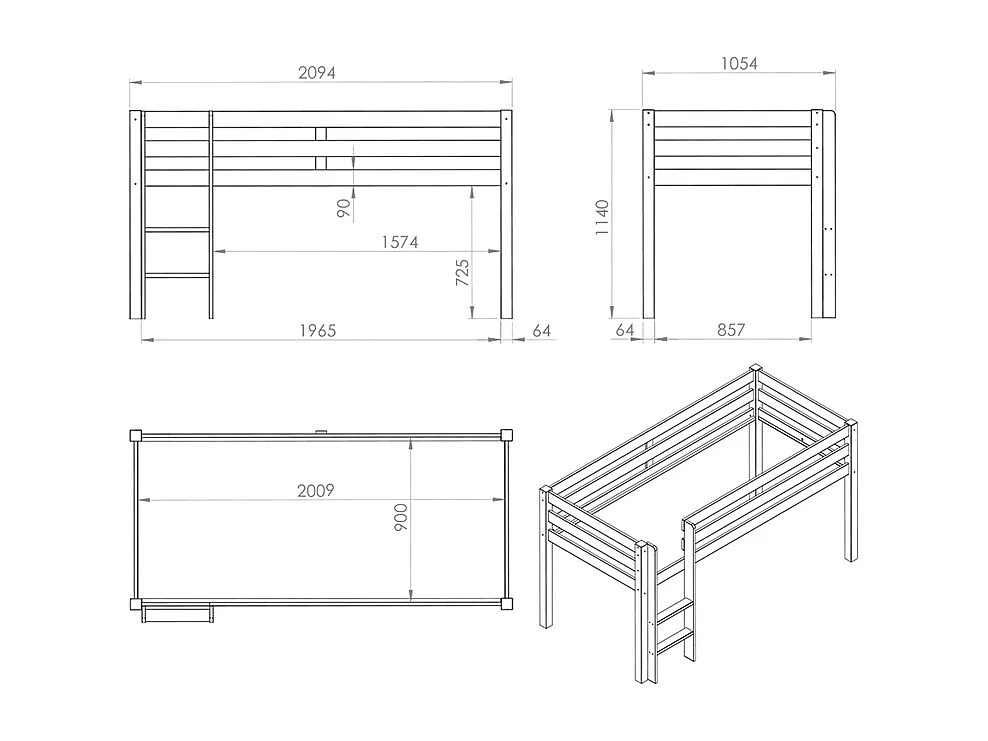 2094

90

1574

725

1965

64

1054

1140

64

857

2009

900