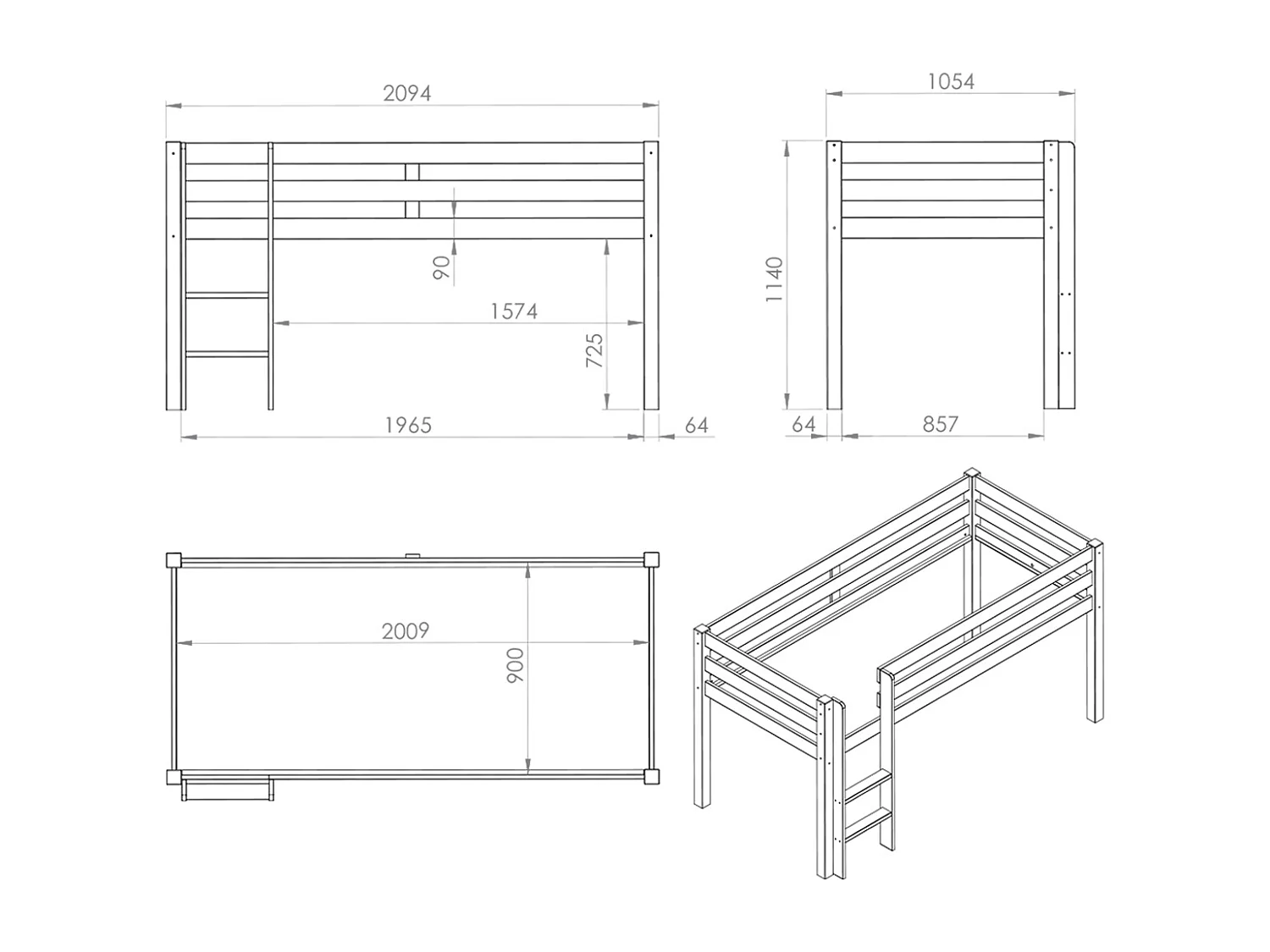 2094

90

1574

725

1965

64

1054

1140

64

857

2009

900