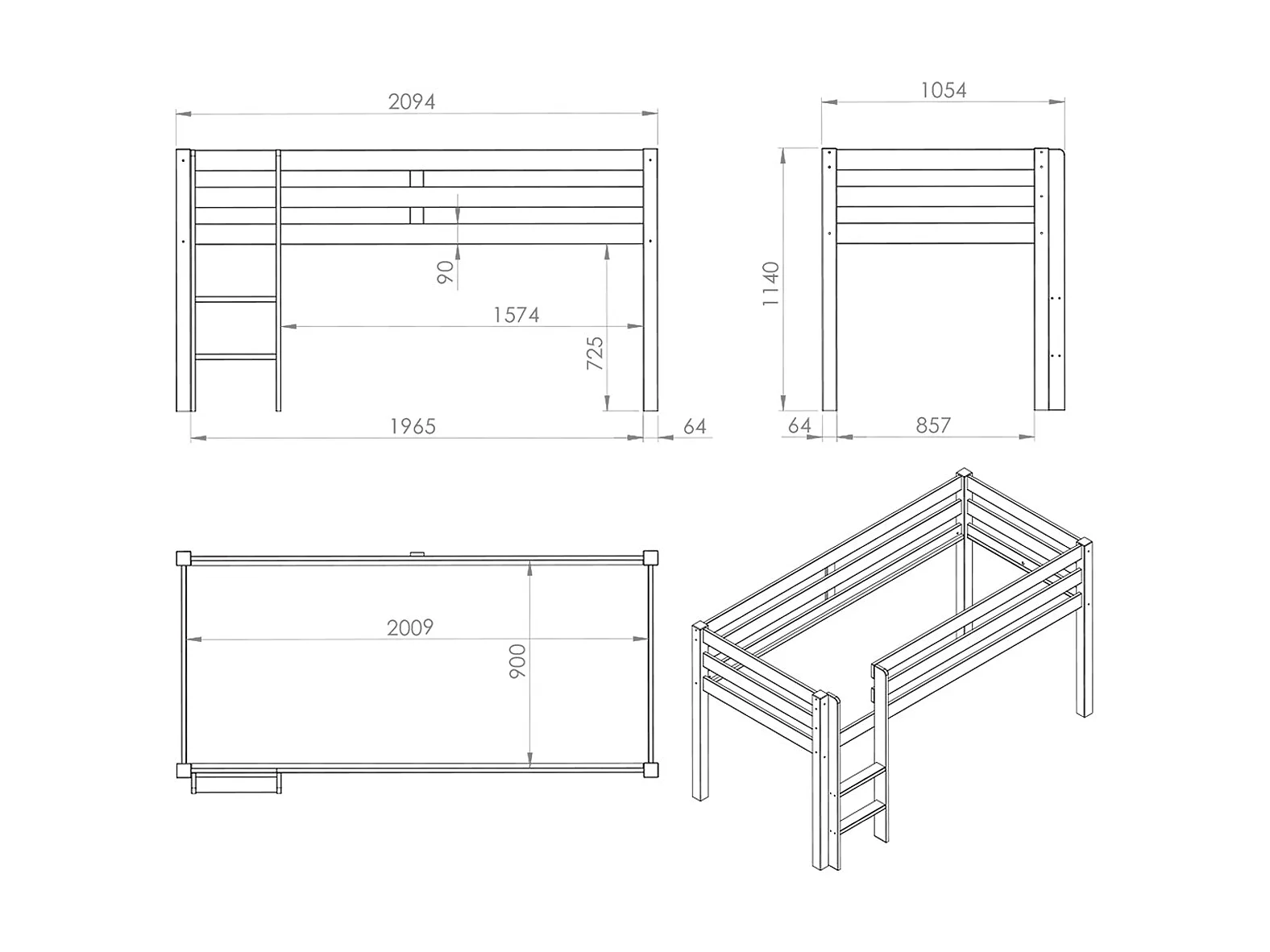 2094

90

1574

725

1965

64

1054

1140

64

857

2009

900