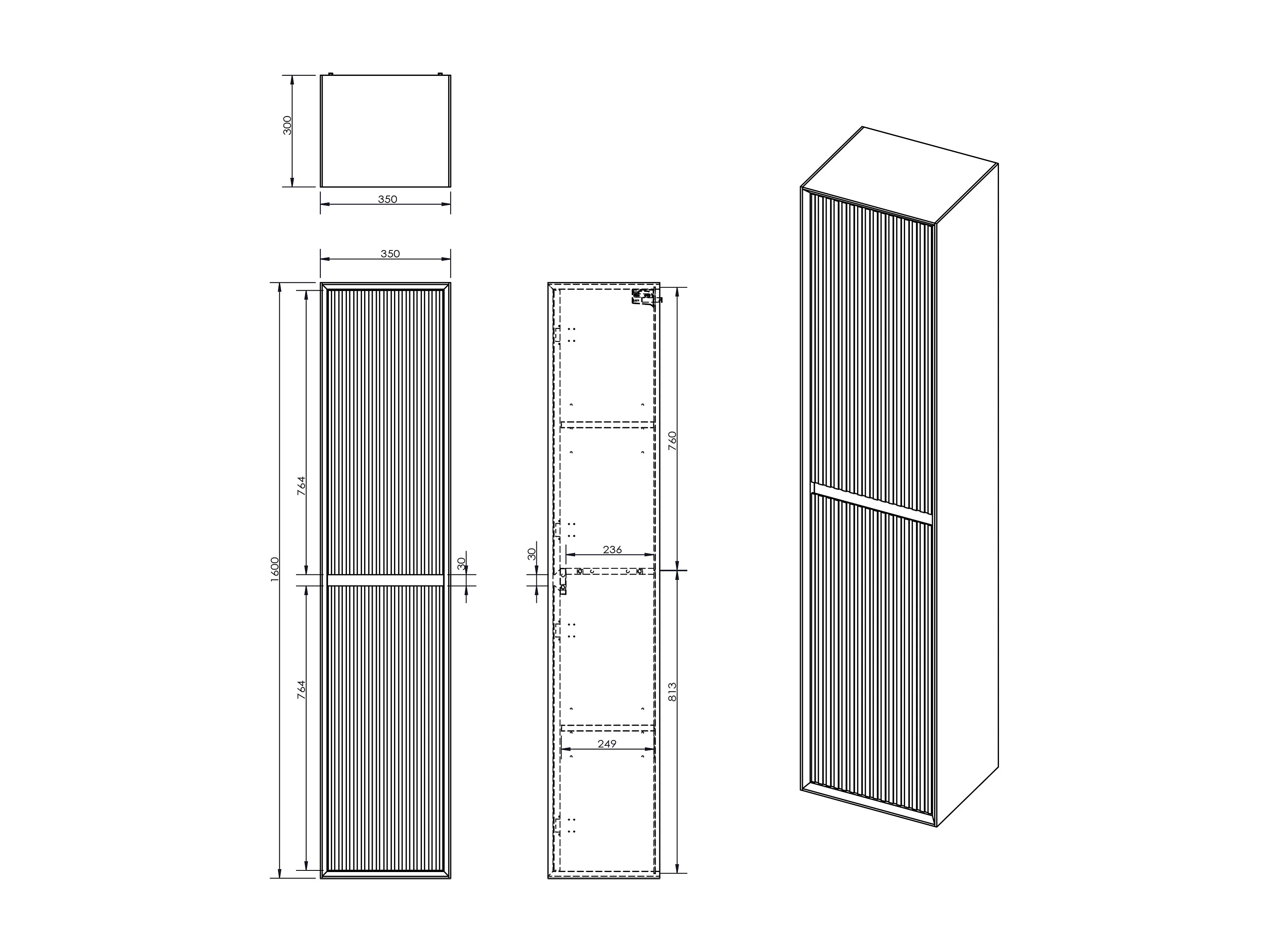 300
350
350
1600
764
764
30
30
236
249
760
813