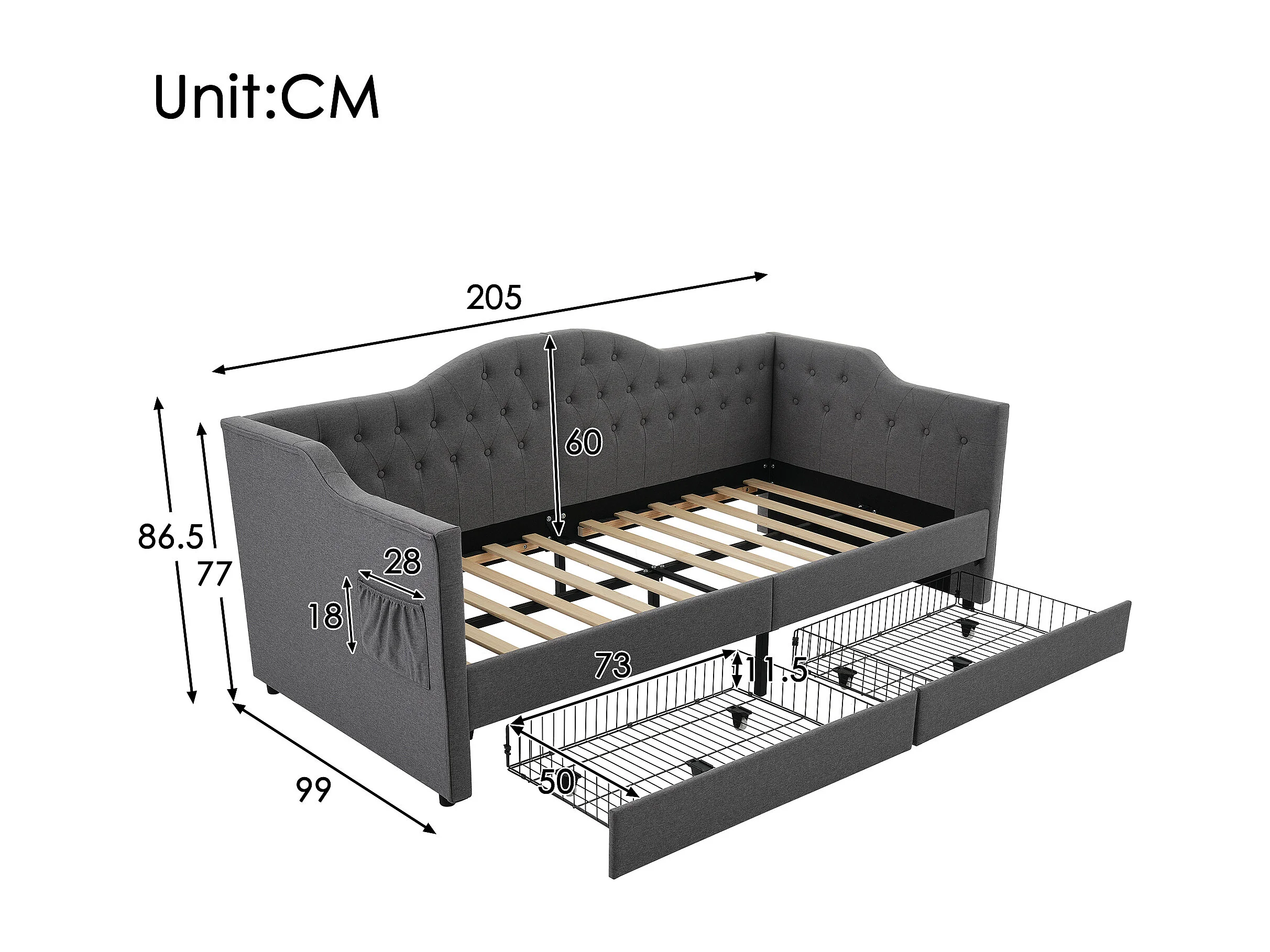 Unit:CM

205

60

86.5

77

28

18

73

11.5

50

99