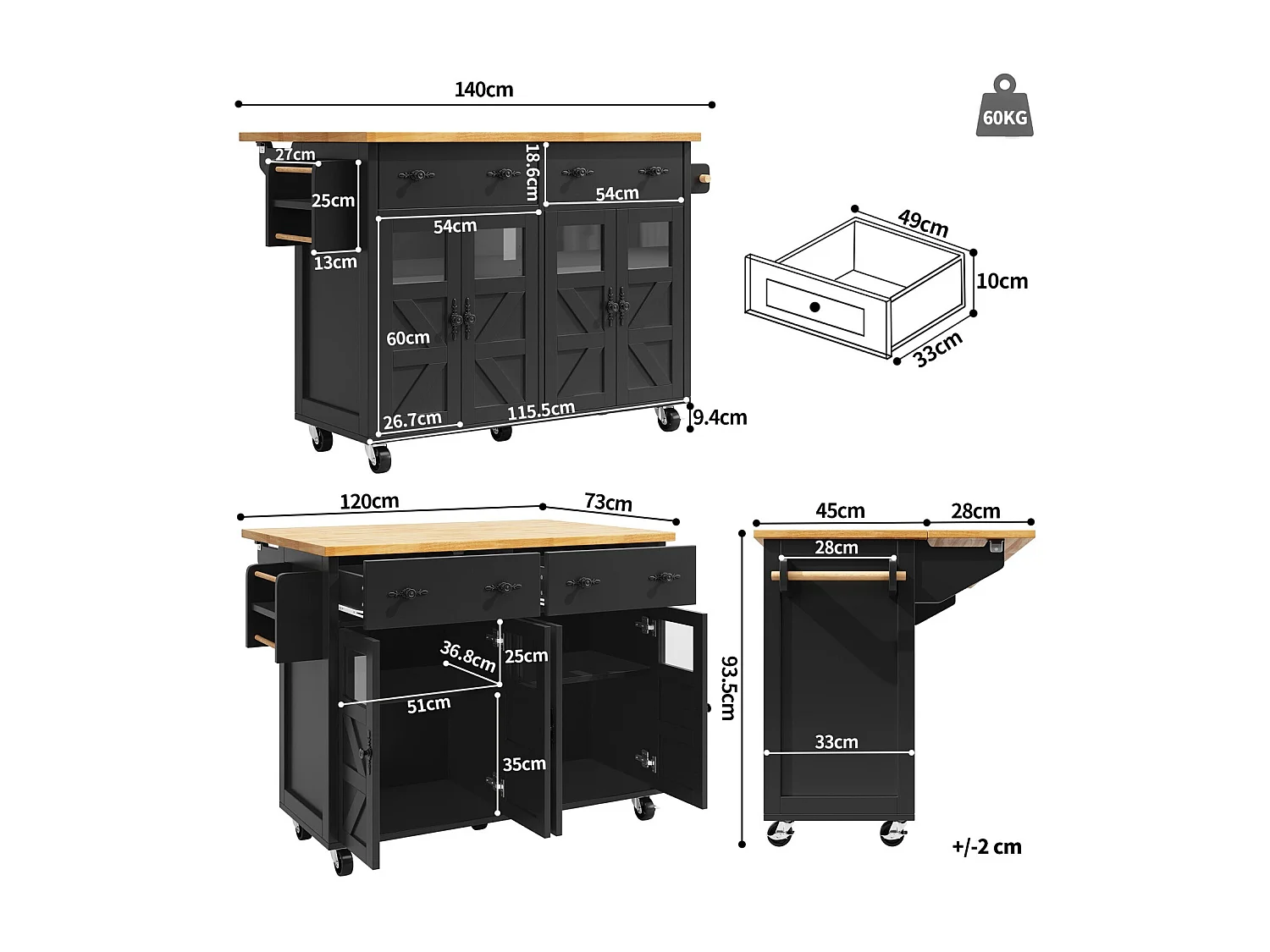 140cm

60KG

27cm
25cm
13cm
18.6cm
54cm
54cm
60cm
26.7cm
115.5cm
9.4cm

49cm
10cm
33cm

120cm
73cm
36.8cm
25cm
51cm
35cm

45cm
28cm
28cm
93.5cm
33cm

+/-2 cm