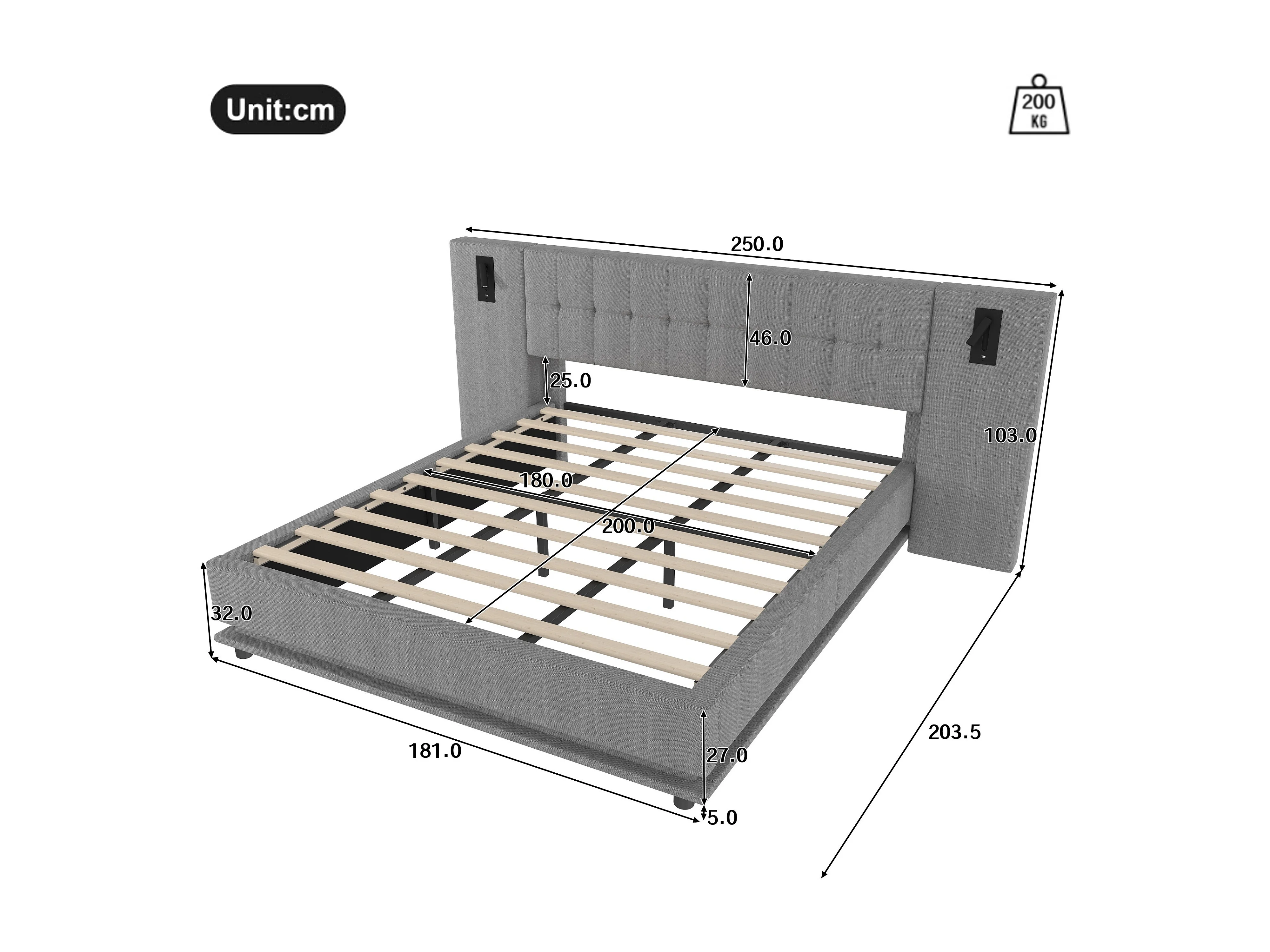 Unit:cm

200 KG

250.0

46.0

25.0

103.0

180.0

200.0

32.0

181.0

27.0

5.0

203.5