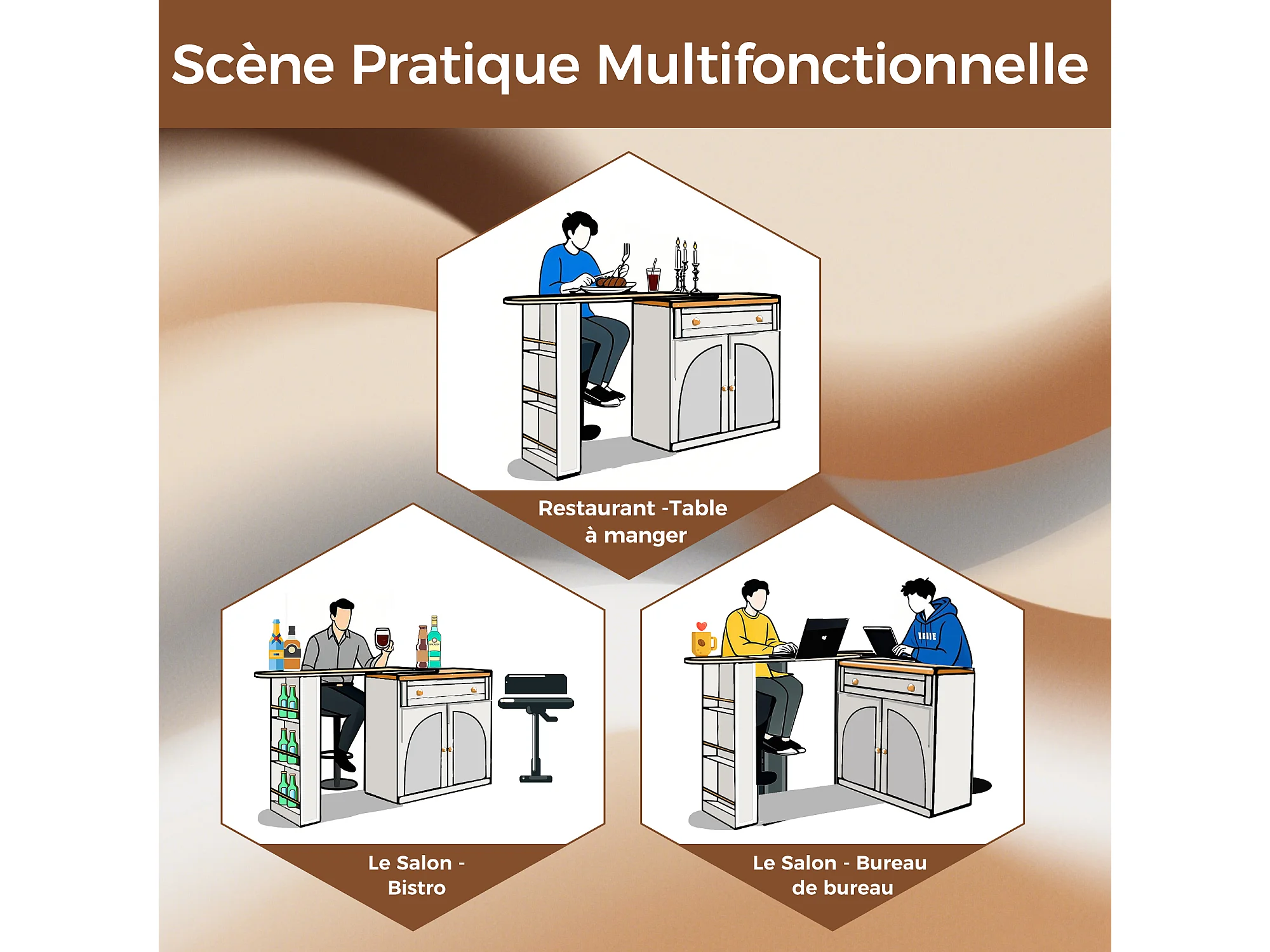 Scène Pratique Multifonctionnelle

Restaurant -Table à manger

Le Salon - Bistro

Le Salon - Bureau de bureau