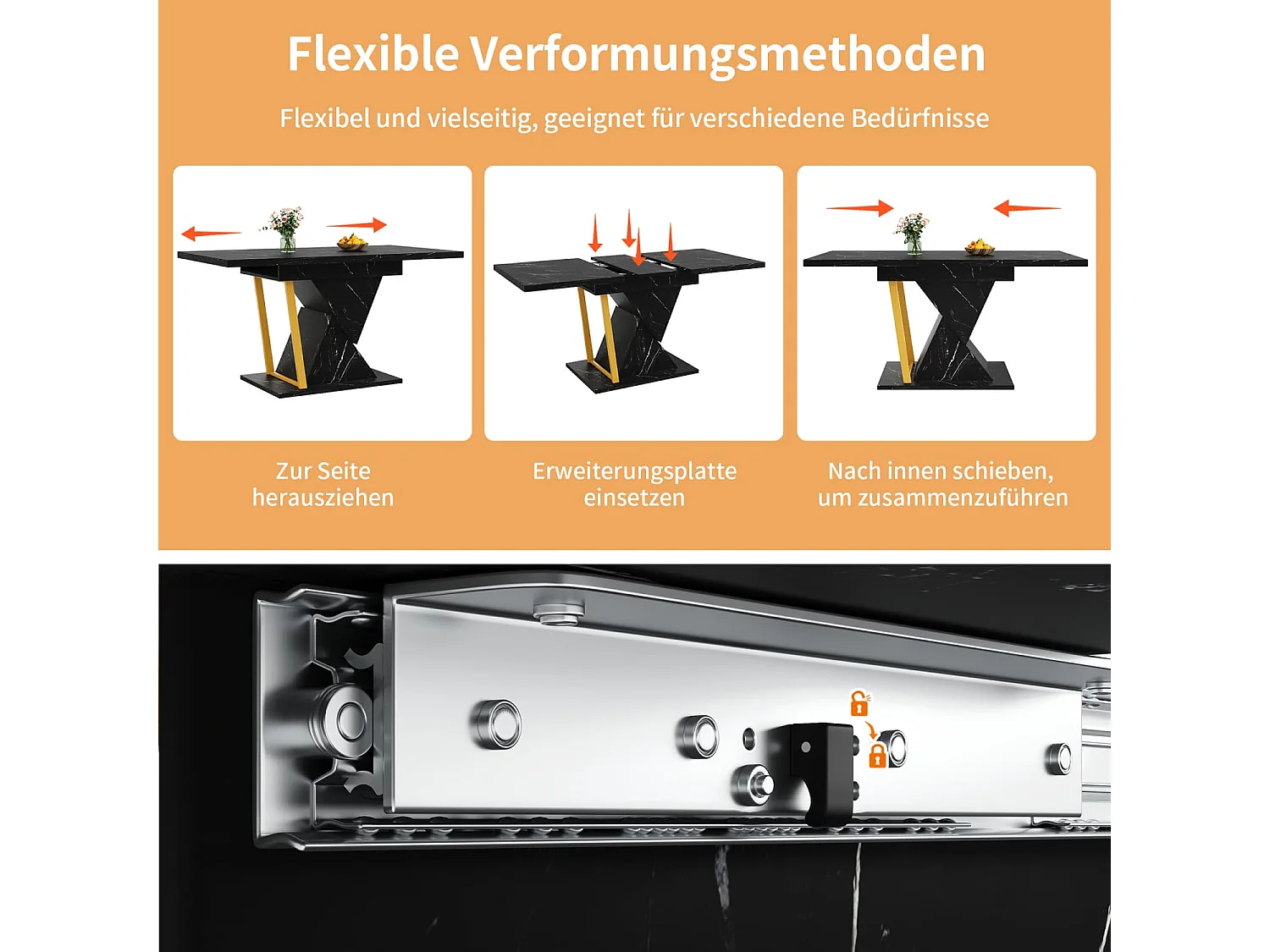 Flexible Verformungsmethoden

Flexibel und vielseitig, geeignet für verschiedene Bedürfnisse

Zur Seite herausziehen

Erweiterungsplatte einsetzen

Nach innen schieben, um zusammenzuführen