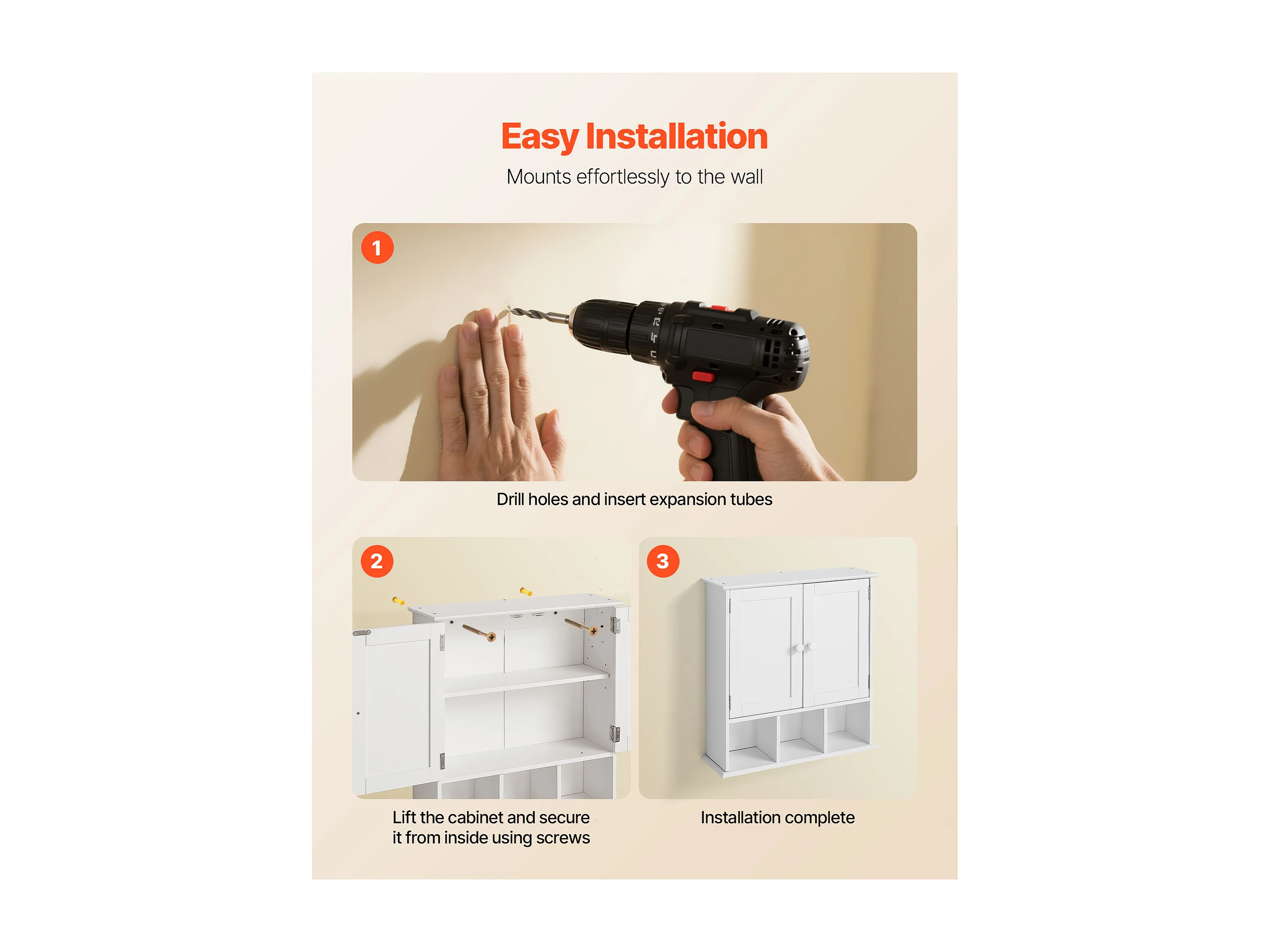 Easy Installation

Mounts effortlessly to the wall

1

Drill holes and insert expansion tubes

2

Lift the cabinet and secure it from inside using screws

3

Installation complete