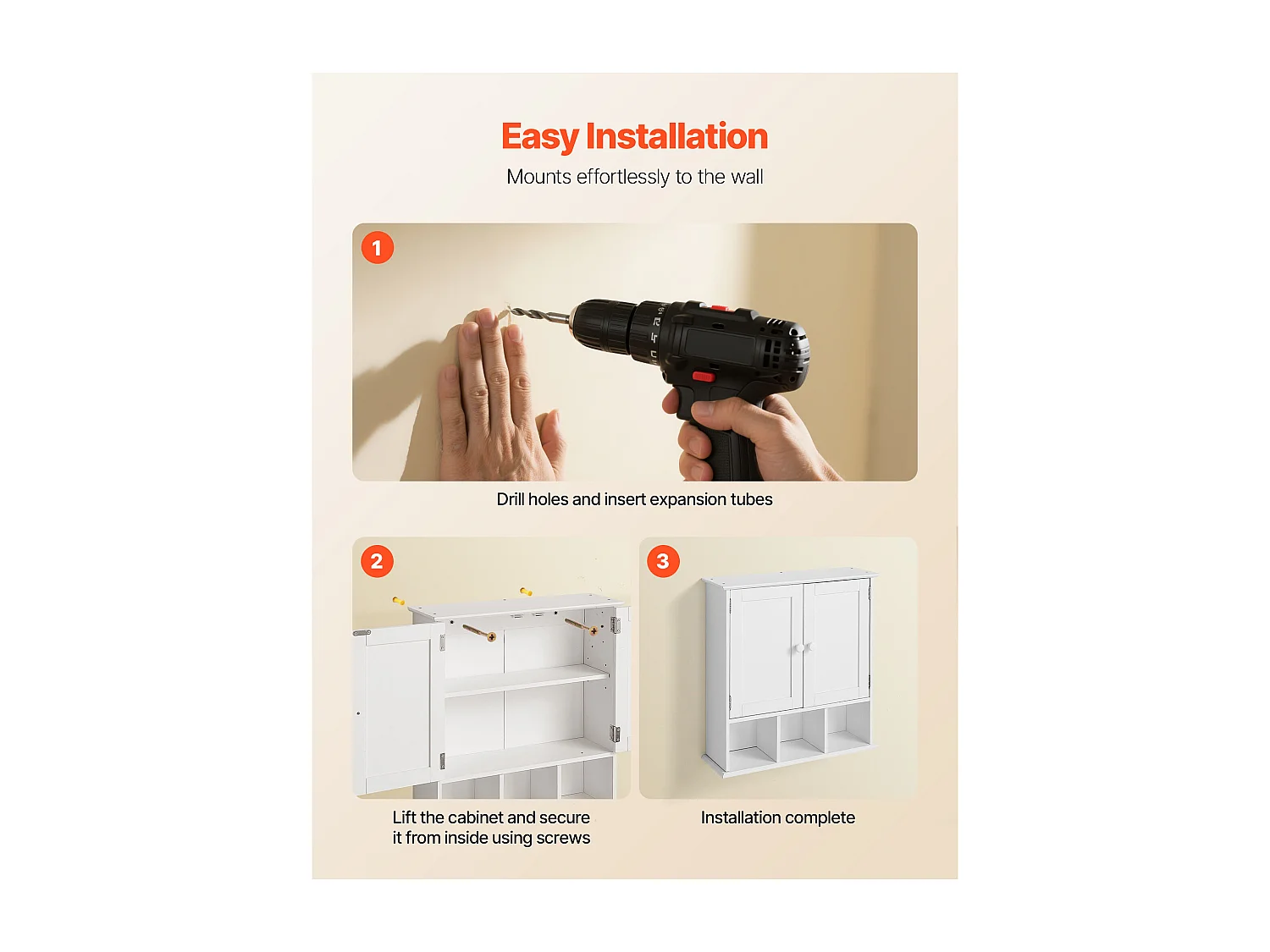 Easy Installation

Mounts effortlessly to the wall

1

Drill holes and insert expansion tubes

2

Lift the cabinet and secure it from inside using screws

3

Installation complete